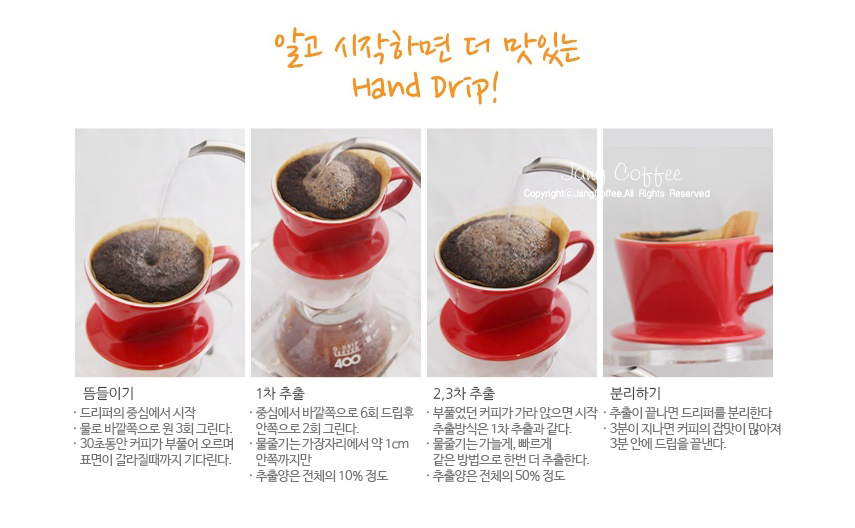 알고 시작하면 더 맛있는
Hand Drip!

Jang Coffee
Copyright@JangCoffee.All Rights Reserved

400

뜸들이기
· 드리퍼의 중심에서 시작
· 물로 바깥쪽으로 원 3회 그린다.
· 30초동안 커피가 부풀어 오르며 표면이 갈라질때까지 기다린다.

1차 추출
· 중심에서 바깥쪽으로 6회 드립후 안쪽으로 2회 그린다.
· 물줄기는 가장자리에서 약 1cm 안쪽까지만
· 추출양은 전체의 10% 정도

2,3차 추출
· 부풀었던 커피가 가라 앉으면 시작 추출방식은 1차 추출과 같다.
· 물줄기는 가늘게, 빠르게 같은 방법으로 한번 더 추출한다.
· 추출양은 전체의 50% 정도

분리하기
· 추출이 끝나면 드리퍼를 분리한다
· 3분이 지나면 커피의 잡맛이 많아져 3분 안에 드립을 끝낸다.