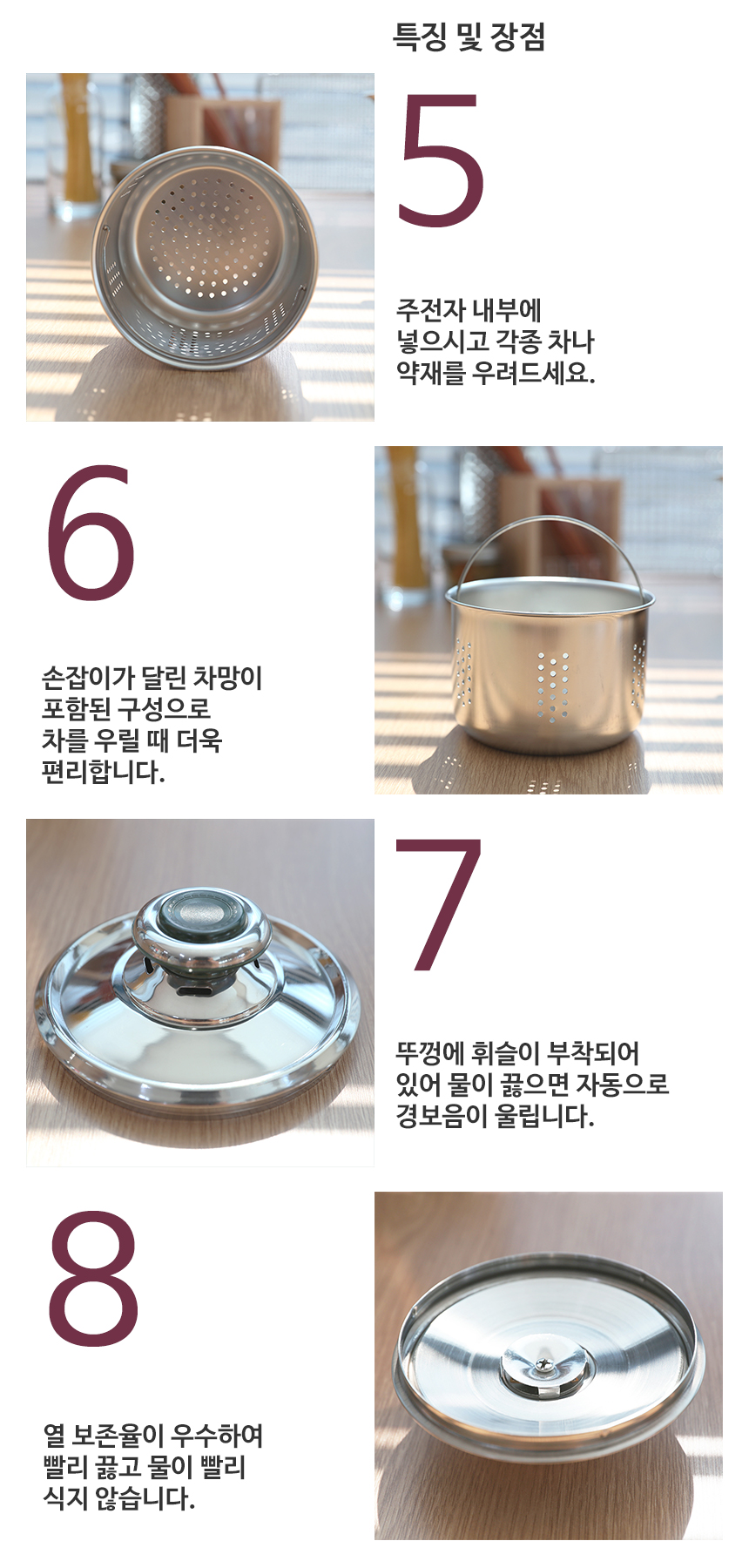 특징 및 장점

5

주전자 내부에
넣으시고 각종 차나
약재를 우려드세요.

6

손잡이가 달린 차망이
포함된 구성으로
차를 우릴 때 더욱
편리합니다.

7

뚜껑에 휘슬이 부착되어
있어 물이 끓으면 자동으로
경보음이 울립니다.

8

열 보존율이 우수하여
빨리 끓고 물이 빨리
식지 않습니다.