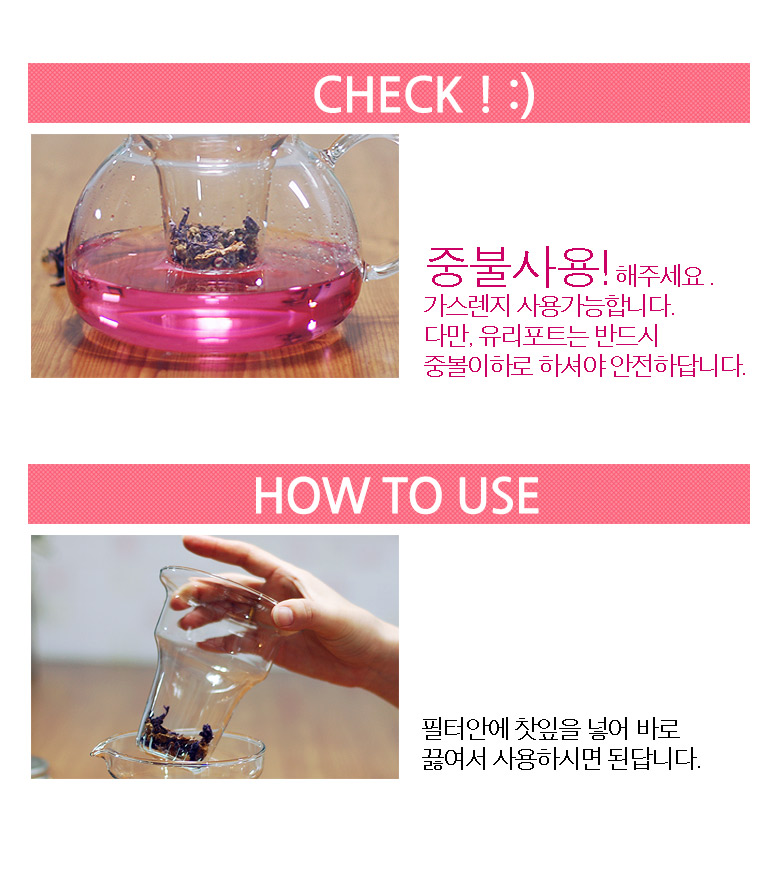 CHECK ! :)

중불사용! 해주세요 .
가스렌지 사용가능합니다.
다만, 유리포트는 반드시
중불이하로 하셔야 안전하답니다.

HOW TO USE

필터안에 찻잎을 넣어 바로
끓여서 사용하시면 된답니다.