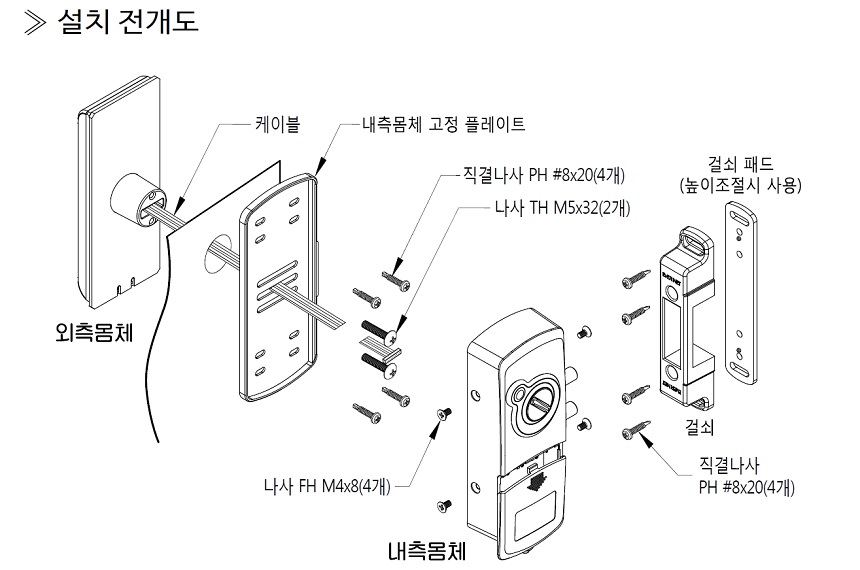 ≫ 설치 전개도

케이블

내측몸체 고정 플레이트

직결나사 PH #8x20(4개)

나사 TH M5x32(2개)

걸쇠 패드
(높이조절시 사용)

외측몸체

걸쇠

직결나사
PH #8x20(4개)

나사 FH M4x8(4개)

내측몸체