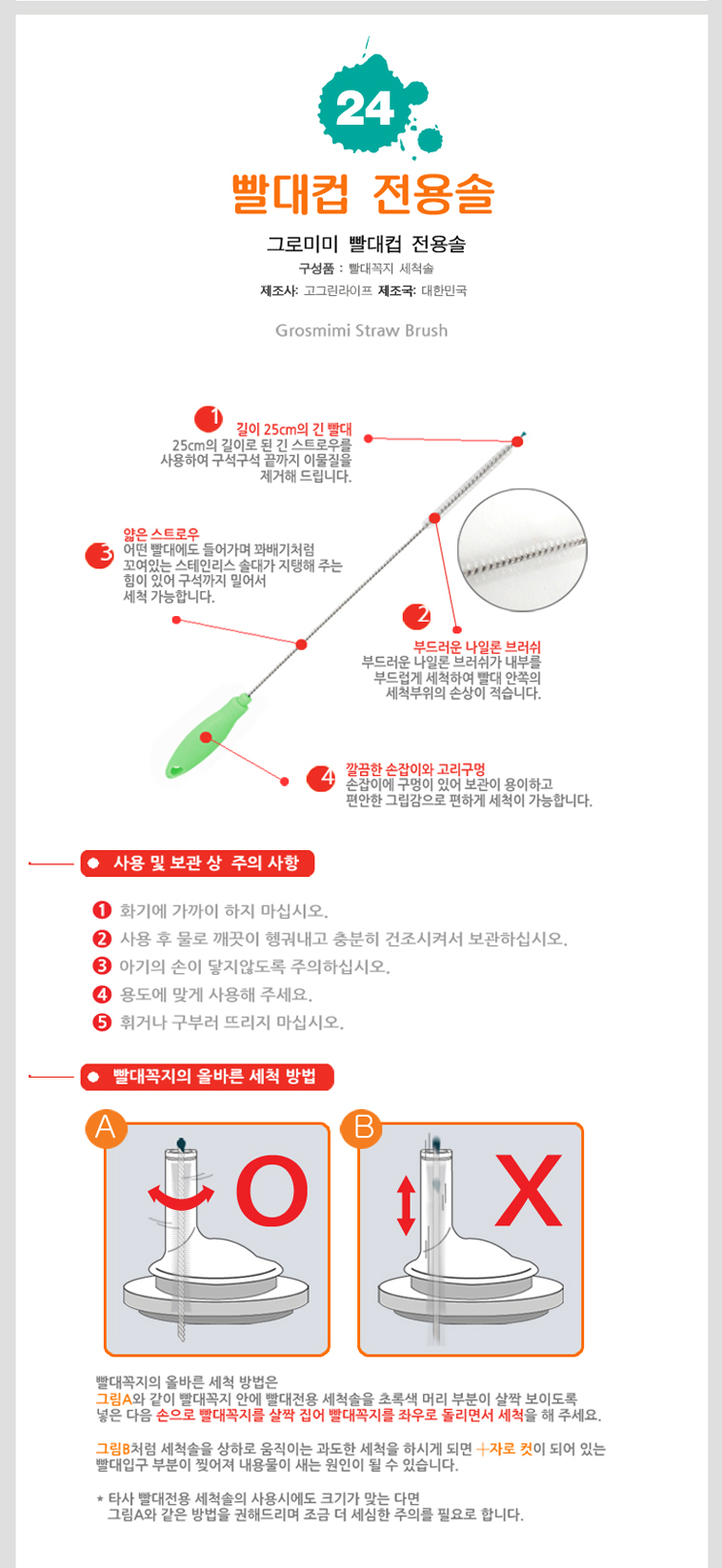 24

빨대컵 전용솔

그로미미 빨대컵 전용솔

구성품 : 빨대꼭지 세척솔

제조사: 고그린라이프 제조국: 대한민국

Grosmimi Straw Brush

1 길이 25cm의 긴 빨대
25cm의 길이로 된 긴 스트로우를 사용하여 구석구석 끝까지 이물질을 제거해 드립니다.

3 얇은 스트로우
어떤 빨대에도 들어가며 꽈배기처럼 꼬여있는 스테인리스 솔대가 지탱해 주는 힘이 있어 구석까지 밀어서 세척 가능합니다.

2 부드러운 나일론 브러쉬
부드러운 나일론 브러쉬가 내부를 부드럽게 세척하여 빨대 안쪽의 세척부위의 손상이 적습니다.

4 깔끔한 손잡이와 고리구멍
손잡이에 구멍이 있어 보관이 용이하고 편안한 그립감으로 편하게 세척이 가능합니다.

사용 및 보관 상 주의 사항

1 화기에 가까이 하지 마십시오.
2 사용 후 물로 깨끗이 헹궈내고 충분히 건조시켜서 보관하십시오.
3 아기의 손이 닿지않도록 주의하십시오.
4 용도에 맞게 사용해 주세요.
5 휘거나 구부러 뜨리지 마십시오.

빨대꼭지의 올바른 세척 방법

A O

B X

빨대꼭지의 올바른 세척 방법은
그림A와 같이 빨대꼭지 안에 빨대전용 세척솔을 초록색 머리 부분이 살짝 보이도록 넣은 다음 손으로 빨대꼭지를 살짝 집어 빨대꼭지를 좌우로 돌리면서 세척을 해 주세요.

그림B처럼 세척솔을 상하로 움직이는 과도한 세척을 하시게 되면 +자로 컷이 되어 있는 빨대입구 부분이 찢어져 내용물이 새는 원인이 될 수 있습니다.

* 타사 빨대전용 세척솔의 사용시에도 크기가 맞는 다면 그림A와 같은 방법을 권해드리며 조금 더 세심한 주의를 필요로 합니다.