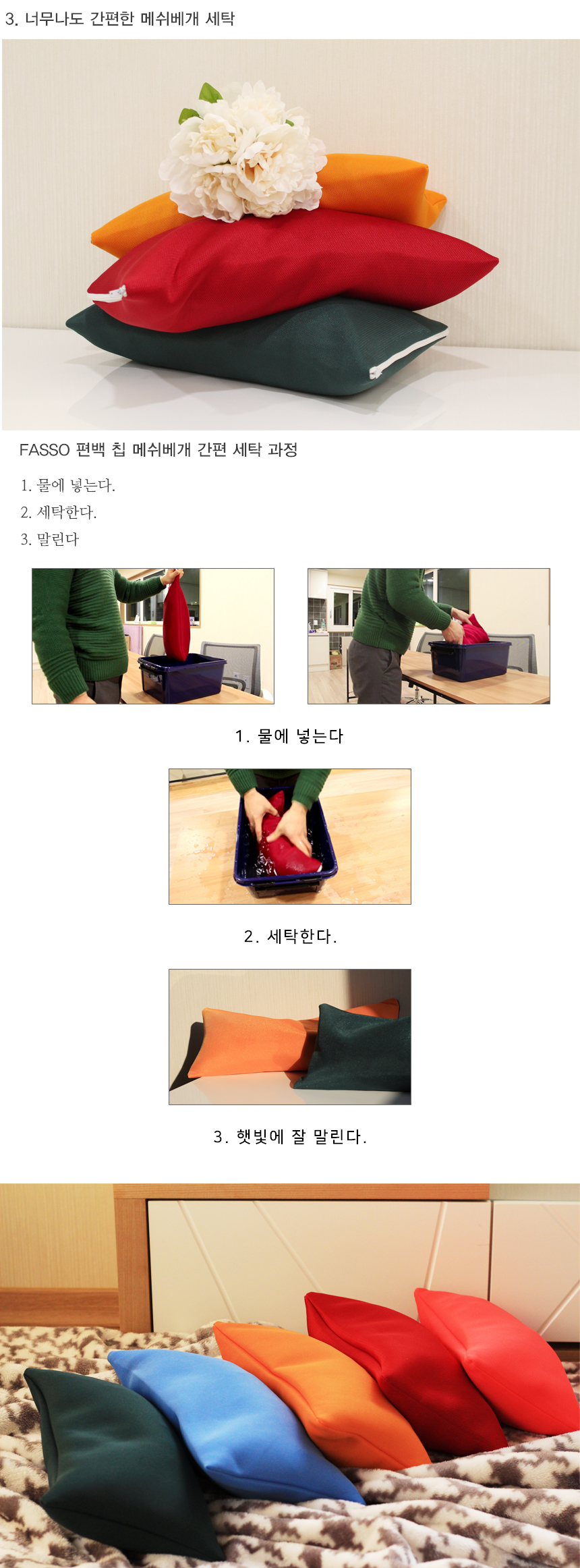 3. 너무나도 간편한 메쉬베개 세탁

FASSO 편백 칩 메쉬베개 간편 세탁 과정

1. 물에 넣는다.
2. 세탁한다.
3. 말린다

1. 물에 넣는다

2. 세탁한다.

3. 햇빛에 잘 말린다.