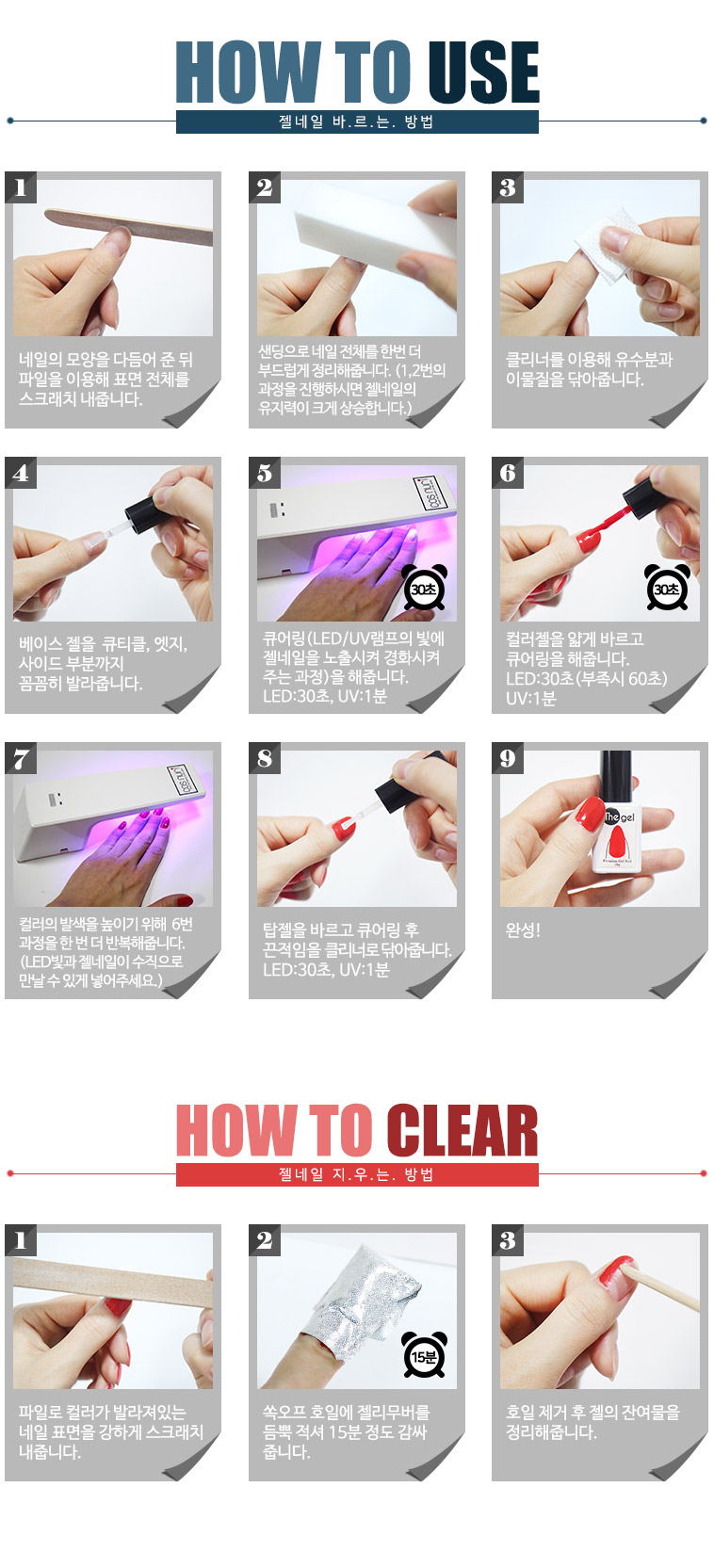 HOW TO USE

젤네일 바.르.는. 방법

1

네일의 모양을 다듬어 준 뒤 파일을 이용해 표면 전체를 스크래치 내줍니다.

2

샌딩으로 네일 전체를 한번 더 부드럽게 정리해줍니다. (1,2번의 과정을 진행하시면 젤네일의 유지력이 크게 상승합니다.)

3

클리너를 이용해 유수분과 이물질을 닦아줍니다.

4

베이스 젤을 큐티클, 엣지, 사이드 부분까지 꼼꼼히 발라줍니다.

5

30초

큐어링(LED/UV램프의 빛에 젤네일을 노출시켜 경화시켜 주는 과정)을 해줍니다. LED:30초, UV:1분

6

30초

컬러젤을 얇게 바르고 큐어링을 해줍니다. LED:30초(부족시 60초) UV:1분

7

컬러의 발색을 높이기 위해 6번 과정을 한 번 더 반복해줍니다. (LED빛과 젤네일이 수직으로 만날 수 있게 넣어주세요.)

8

탑젤을 바르고 큐어링 후 끈적임을 클리너로 닦아줍니다. LED:30초, UV:1분

9

The gel

완성!

HOW TO CLEAR

젤네일 지.우.는. 방법

1

파일로 컬러가 발라져있는 네일 표면을 강하게 스크래치 내줍니다.

2

15분

쏙오프 호일에 젤리무버를 듬뿍 적셔 15분 정도 감싸 줍니다.

3

호일 제거 후 젤의 잔여물을 정리해줍니다.