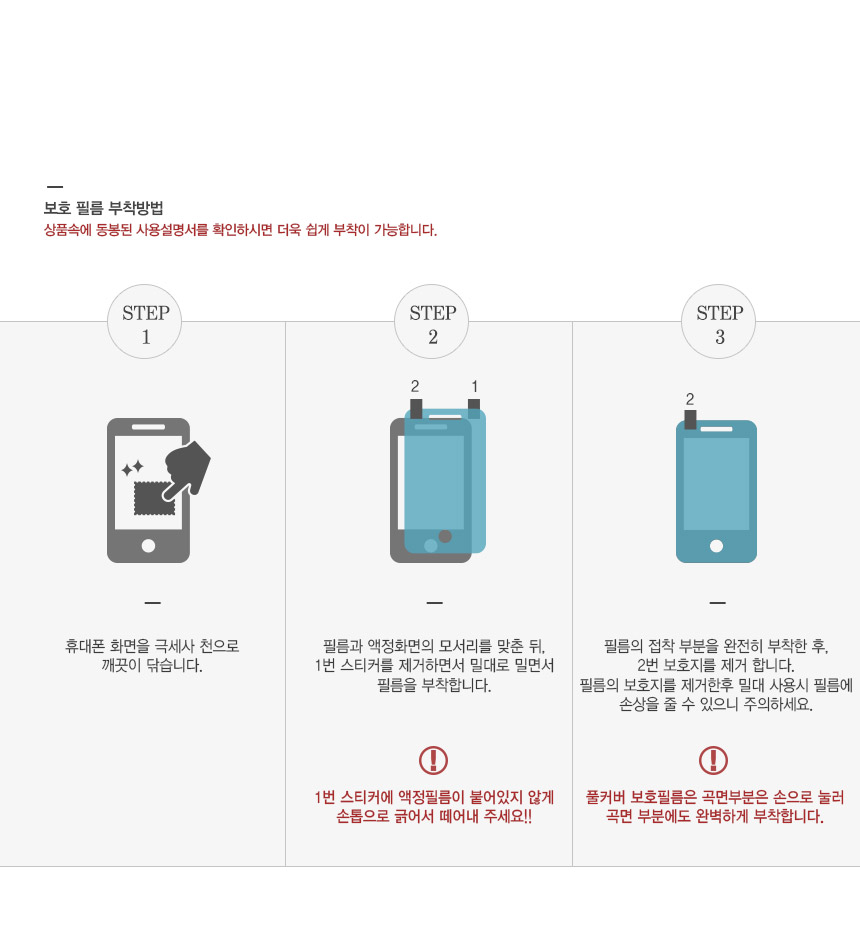 보호 필름 부착방법
상품속에 동봉된 사용설명서를 확인하시면 더욱 쉽게 부착이 가능합니다.

STEP 1

휴대폰 화면을 극세사 천으로 깨끗이 닦습니다.

STEP 2

2 1

필름과 액정화면의 모서리를 맞춘 뒤, 1번 스티커를 제거하면서 밀대로 밀면서 필름을 부착합니다.

1번 스티커에 액정필름이 붙어있지 않게 손톱으로 긁어서 떼어내 주세요!!

STEP 3

2

필름의 접착 부분을 완전히 부착한 후, 2번 보호지를 제거 합니다. 필름의 보호지를 제거한후 밀대 사용시 필름에 손상을 줄 수 있으니 주의하세요.

풀커버 보호필름은 곡면부분은 손으로 눌러 곡면 부분에도 완벽하게 부착합니다.