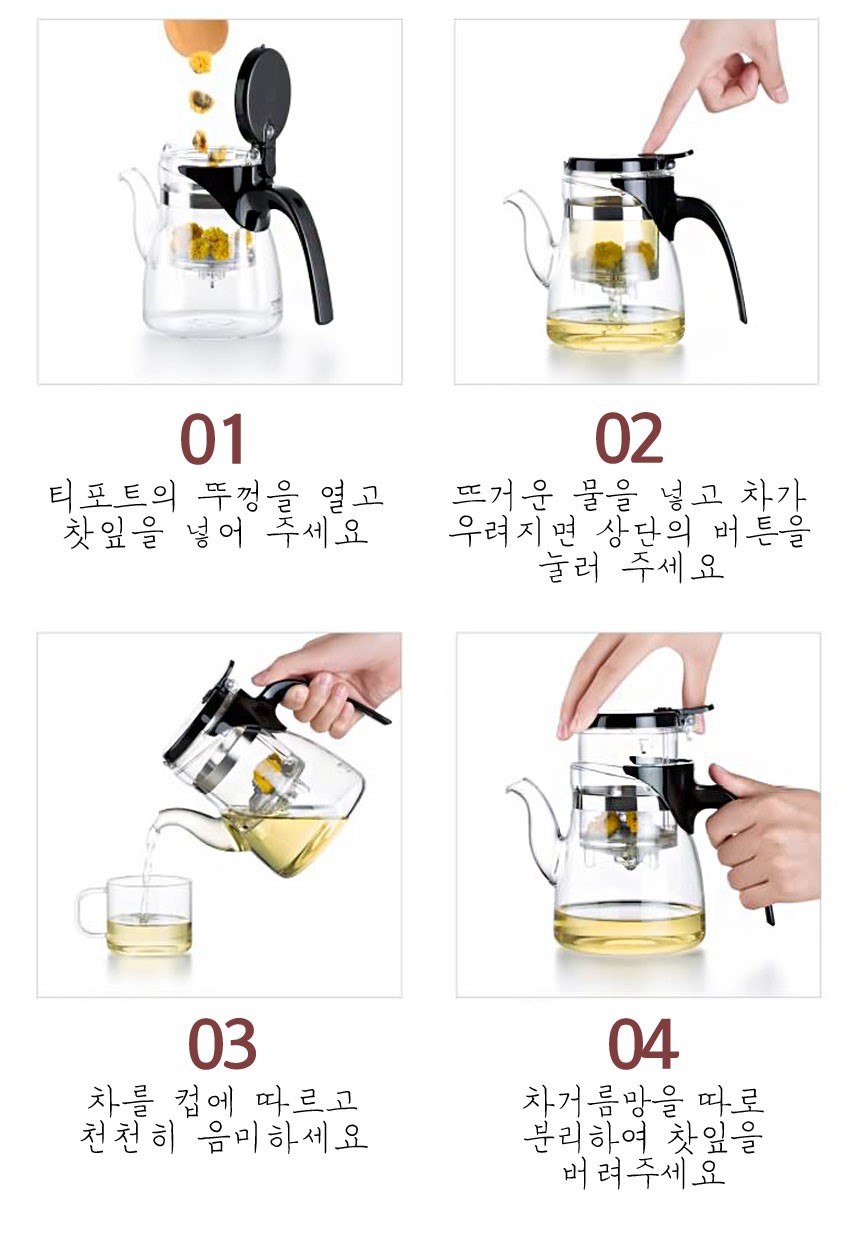 01
티포트의 뚜껑을 열고 찻잎을 넣어 주세요

02
뜨거운 물을 넣고 차가 우려지면 상단의 버튼을 눌러 주세요

03
차를 컵에 따르고 천천히 음미하세요

04
차거름망을 따로 분리하여 찻잎을 버려주세요