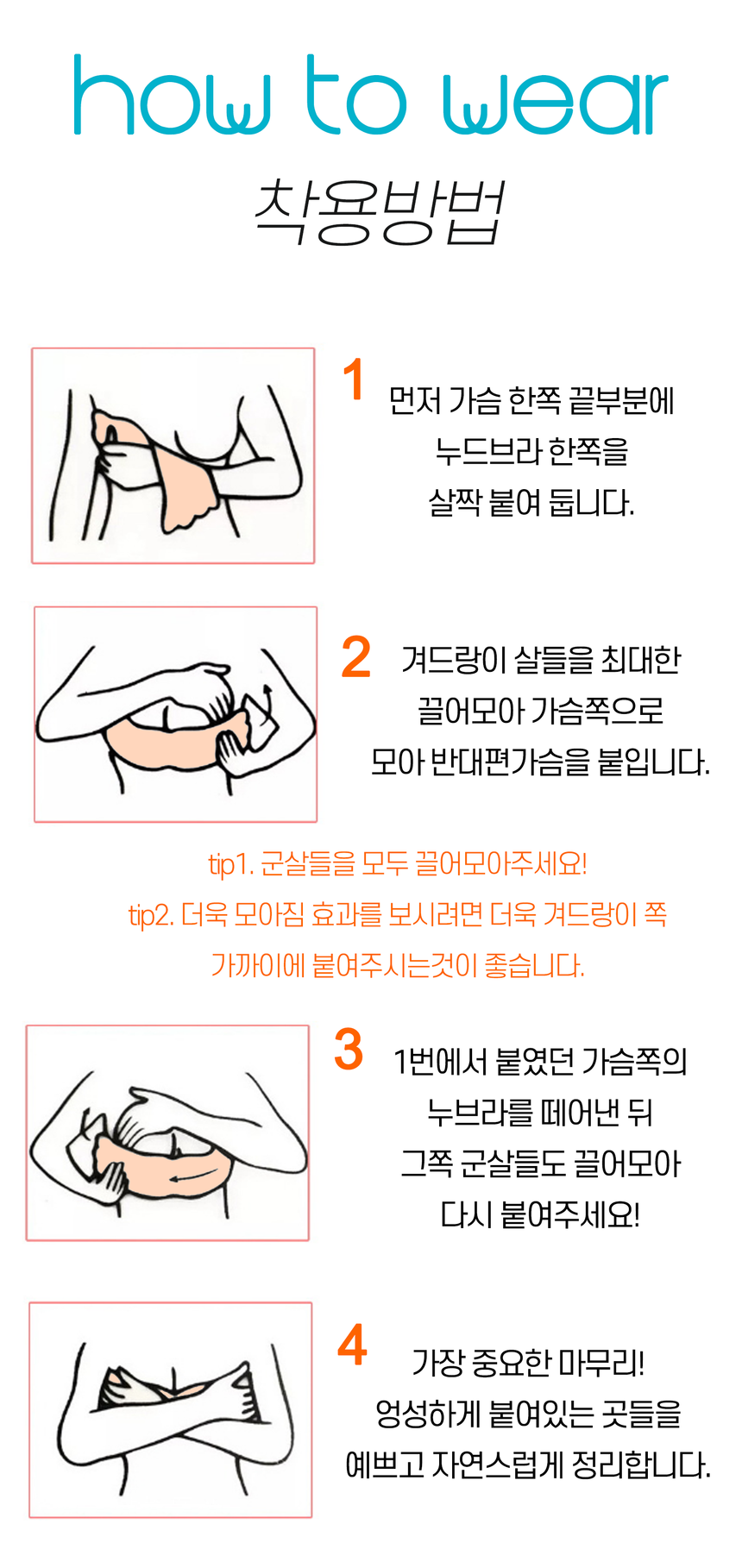 how to wear
착용방법

1 먼저 가슴 한쪽 끝부분에 누드브라 한쪽을 살짝 붙여 둡니다.

2 겨드랑이 살들을 최대한 끌어모아 가슴쪽으로 모아 반대편가슴을 붙입니다.

tip1. 군살들을 모두 끌어모아주세요!
tip2. 더욱 모아짐 효과를 보시려면 더욱 겨드랑이 쪽 가까이에 붙여주시는것이 좋습니다.

3 1번에서 붙였던 가슴쪽의 누브라를 떼어낸 뒤 그쪽 군살들도 끌어모아 다시 붙여주세요!

4 가장 중요한 마무리! 엉성하게 붙여있는 곳들을 예쁘고 자연스럽게 정리합니다.