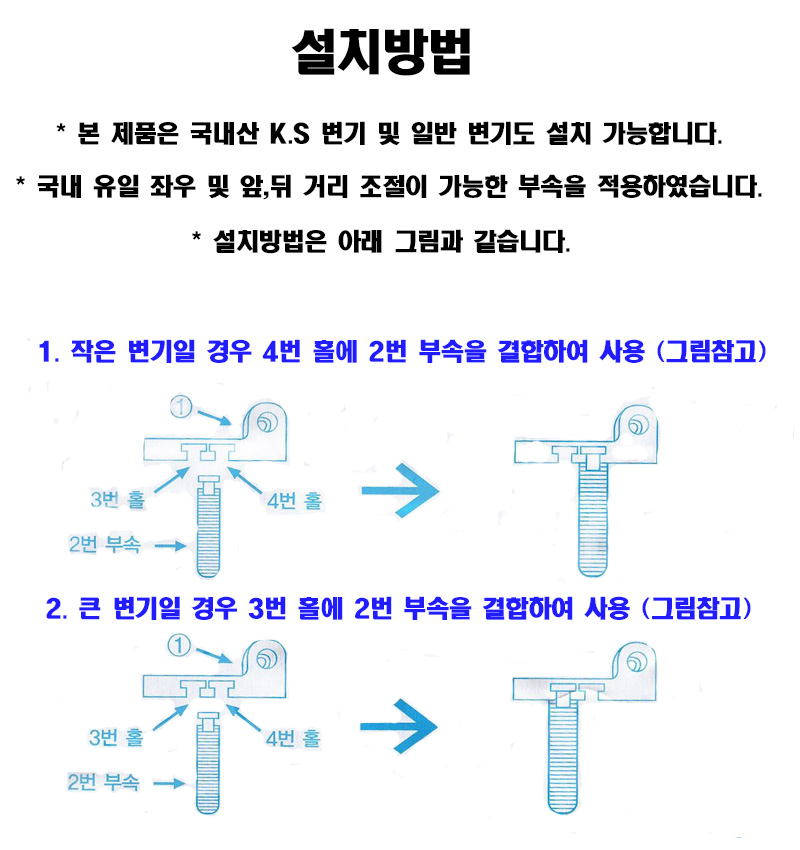 설치방법

* 본 제품은 국내산 K.S 변기 및 일반 변기도 설치 가능합니다.

* 국내 유일 좌우 및 앞,뒤 거리 조절이 가능한 부속을 적용하였습니다.

* 설치방법은 아래 그림과 같습니다.

1. 작은 변기일 경우 4번 홀에 2번 부속을 결합하여 사용 (그림참고)

①

3번 홀

4번 홀

2번 부속

2. 큰 변기일 경우 3번 홀에 2번 부속을 결합하여 사용 (그림참고)

①

3번 홀

4번 홀

2번 부속