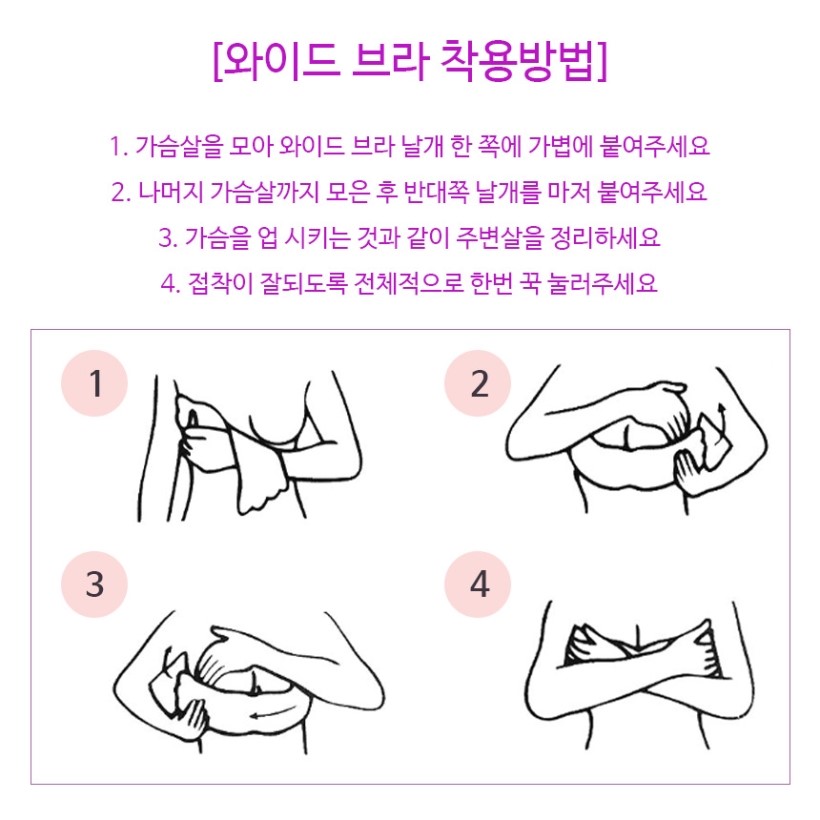 [와이드 브라 착용방법]

1. 가슴살을 모아 와이드 브라 날개 한 쪽에 가볍에 붙여주세요

2. 나머지 가슴살까지 모은 후 반대쪽 날개를 마저 붙여주세요

3. 가슴을 업 시키는 것과 같이 주변살을 정리하세요

4. 접착이 잘되도록 전체적으로 한번 꾹 눌러주세요

1

2

3

4