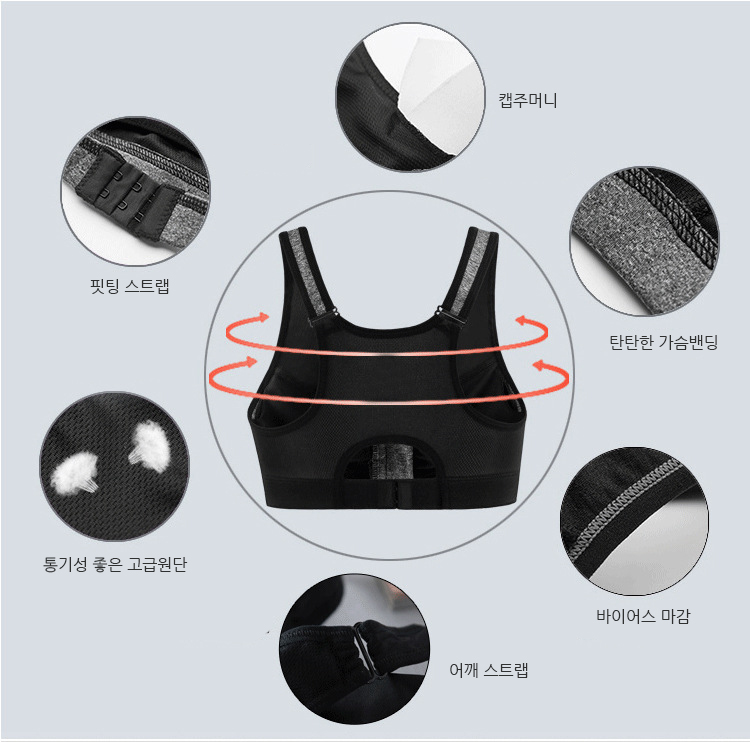 캡주머니

핏팅 스트랩

탄탄한 가슴밴딩

통기성 좋은 고급원단

바이어스 마감

어깨 스트랩