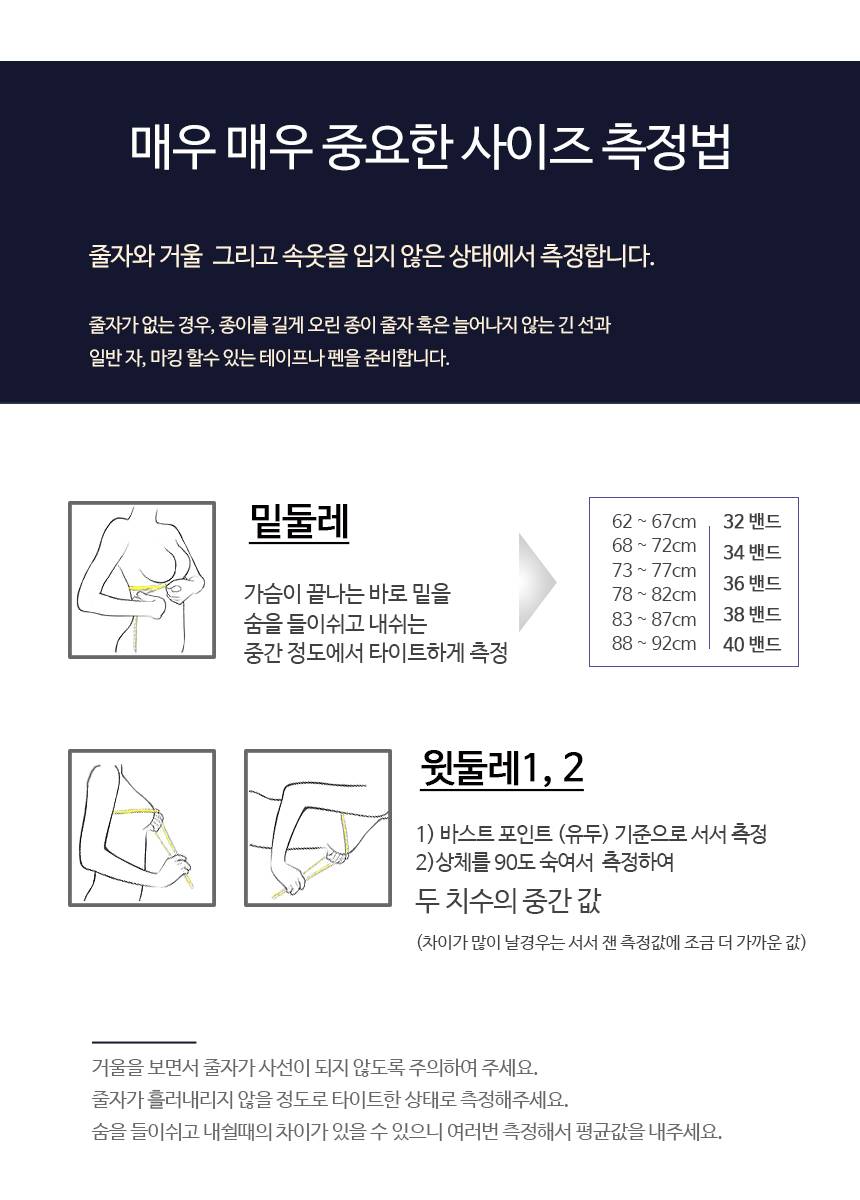 매우 매우 중요한 사이즈 측정법

줄자와 거울 그리고 속옷을 입지 않은 상태에서 측정합니다.

줄자가 없는 경우, 종이를 길게 오린 종이 줄자 혹은 늘어나지 않는 긴 선과
일반 자, 마킹 할수 있는 테이프나 펜을 준비합니다.

밑둘레

가슴이 끝나는 바로 밑을
숨을 들이쉬고 내쉬는
중간 정도에서 타이트하게 측정

| 62 ~ 67cm | 32 밴드 |
|---|---|
| 68 ~ 72cm | 34 밴드 |
| 73 ~ 77cm | 36 밴드 |
| 78 ~ 82cm | 38 밴드 |
| 83 ~ 87cm | 40 밴드 |
| 88 ~ 92cm | |

윗둘레1, 2

1) 바스트 포인트 (유두) 기준으로 서서 측정
2)상체를 90도 숙여서 측정하여
두 치수의 중간 값
(차이가 많이 날경우는 서서 잰 측정값에 조금 더 가까운 값)

거울을 보면서 줄자가 사선이 되지 않도록 주의하여 주세요.
줄자가 흘러내리지 않을 정도로 타이트한 상태로 측정해주세요.
숨을 들이쉬고 내쉴때의 차이가 있을 수 있으니 여러번 측정해서 평균값을 내주세요.