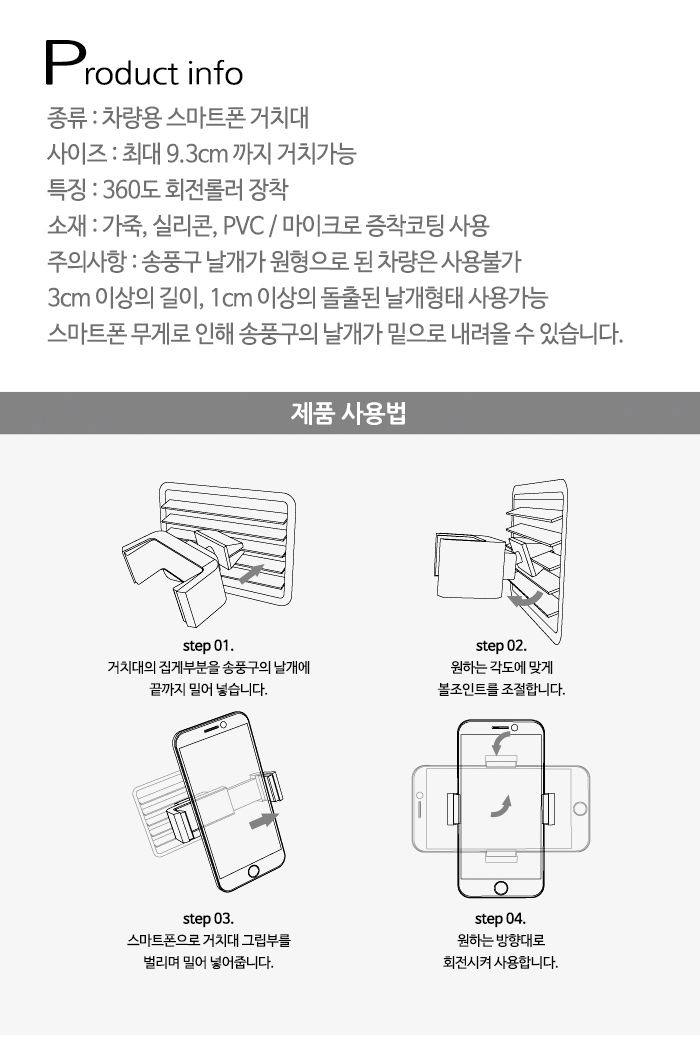 Product info

종류 : 차량용 스마트폰 거치대
사이즈 : 최대 9.3cm 까지 거치가능
특징 : 360도 회전롤러 장착
소재 : 가죽, 실리콘, PVC / 마이크로 증착코팅 사용
주의사항 : 송풍구 날개가 원형으로 된 차량은 사용불가
3cm 이상의 길이, 1cm 이상의 돌출된 날개형태 사용가능
스마트폰 무게로 인해 송풍구의 날개가 밑으로 내려올 수 있습니다.

제품 사용법

step 01.
거치대의 집게부분을 송풍구의 날개에 끝까지 밀어 넣습니다.

step 02.
원하는 각도에 맞게 볼조인트를 조절합니다.

step 03.
스마트폰으로 거치대 그립부를 벌리며 밀어 넣어줍니다.

step 04.
원하는 방향대로 회전시켜 사용합니다.