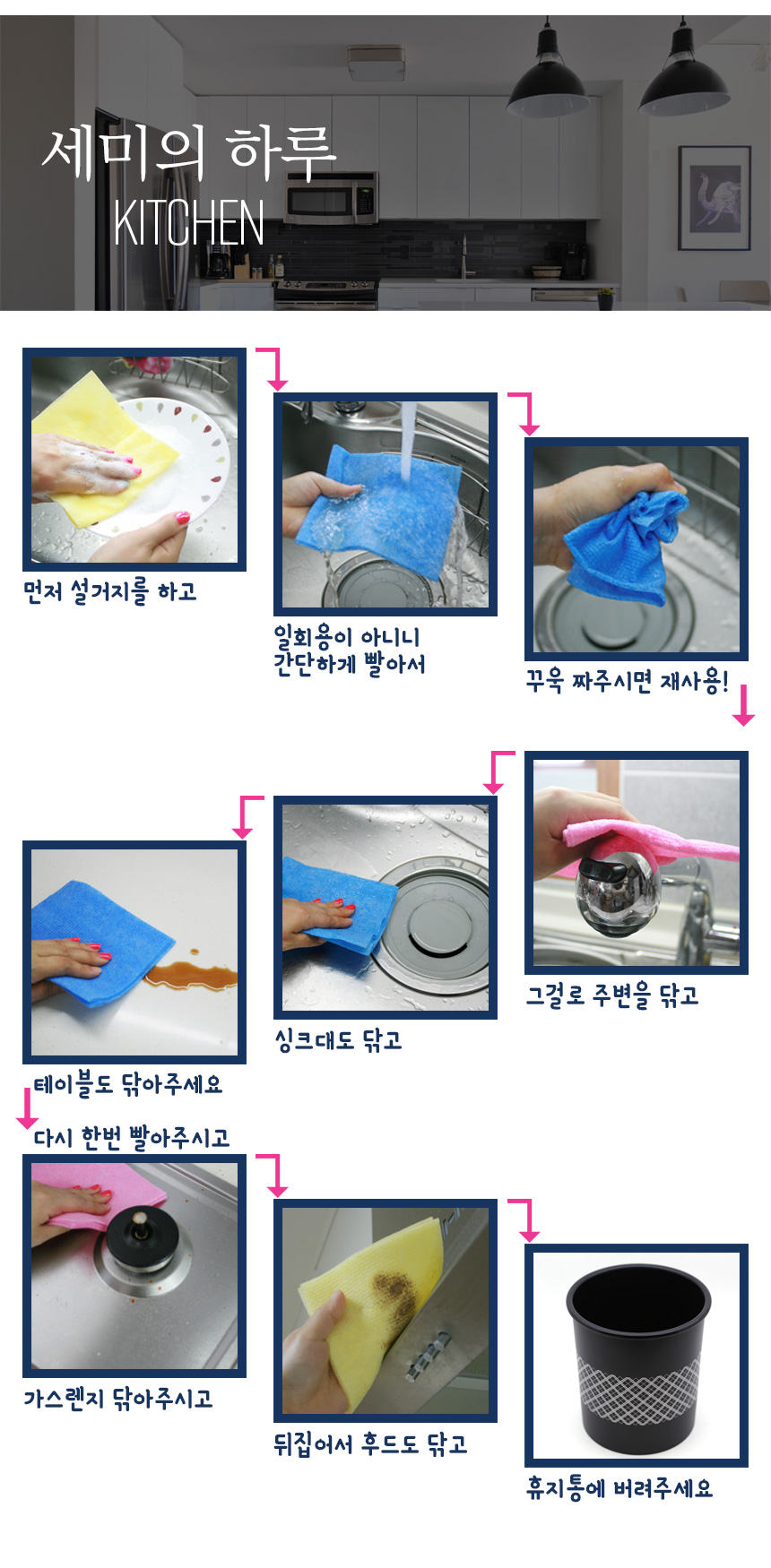 세미의 하루
KITCHEN

먼저 설거지를 하고

일회용이 아니니
간단하게 빨아서

꾸욱 짜주시면 재사용!

그걸로 주변을 닦고

싱크대도 닦고

테이블도 닦아주세요

다시 한번 빨아주시고

가스렌지 닦아주시고

뒤집어서 후드도 닦고

휴지통에 버려주세요