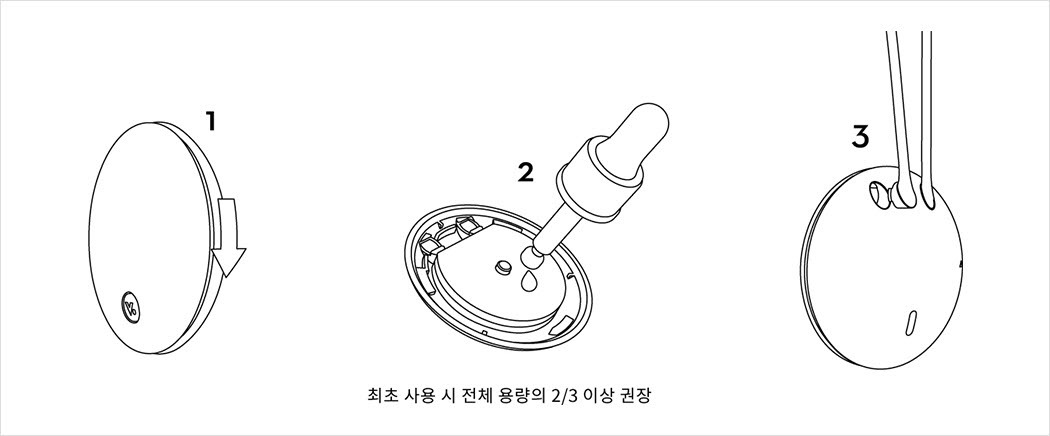 1

2

3

최초 사용 시 전체 용량의 2/3 이상 권장