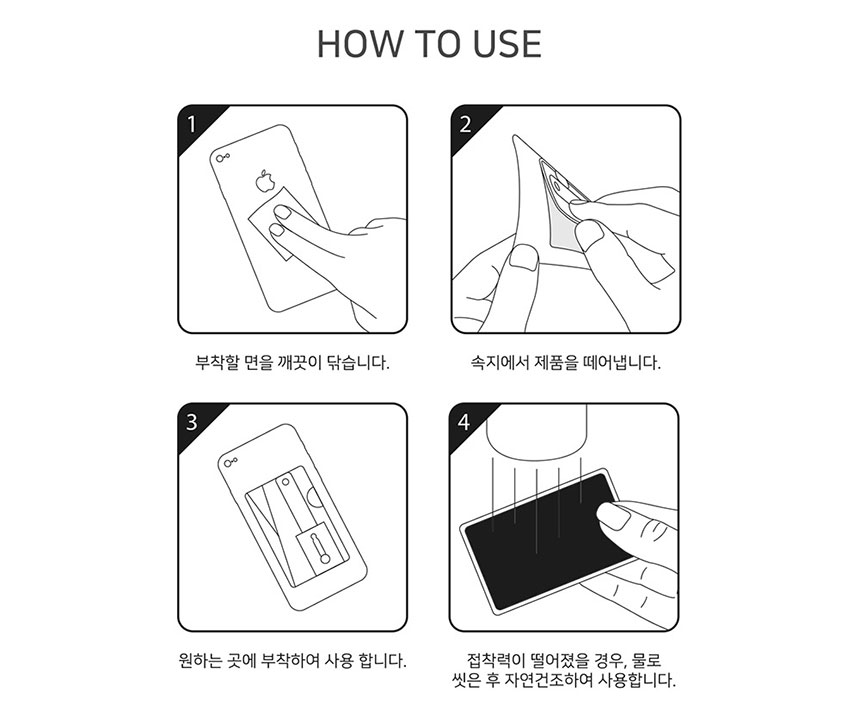 HOW TO USE

1

부착할 면을 깨끗이 닦습니다.

2

속지에서 제품을 떼어냅니다.

3

원하는 곳에 부착하여 사용 합니다.

4

접착력이 떨어졌을 경우, 물로 씻은 후 자연건조하여 사용합니다.