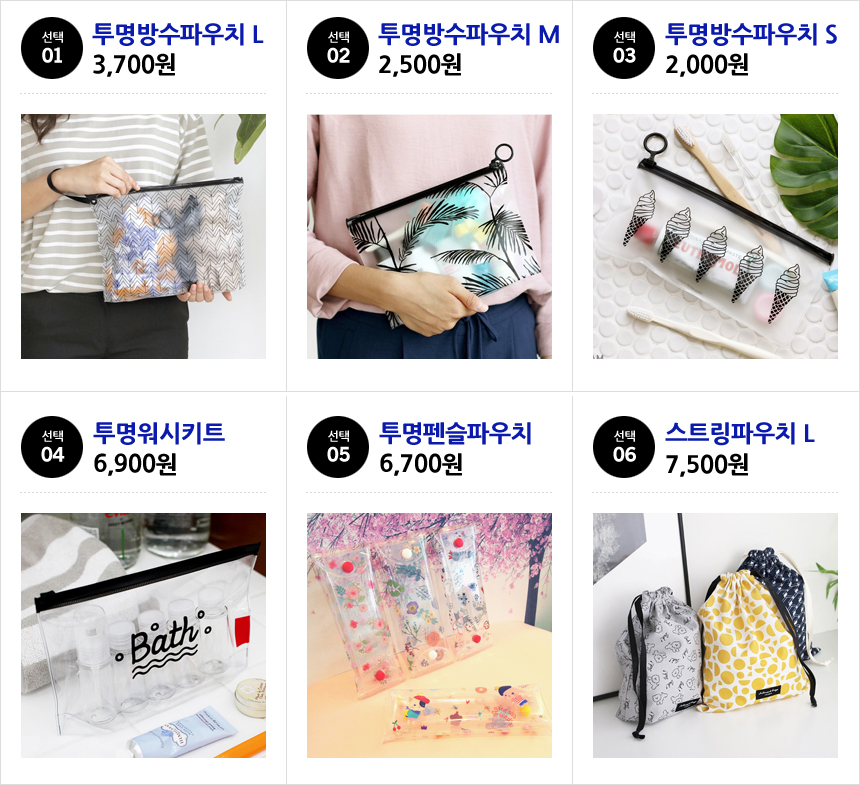 선택 01 투명방수파우치 L
3,700원

선택 02 투명방수파우치 M
2,500원

선택 03 투명방수파우치 S
2,000원

선택 04 투명워시키트
6,900원

Bath

선택 05 투명펜슬파우치
6,700원

선택 06 스트링파우치 L
7,500원