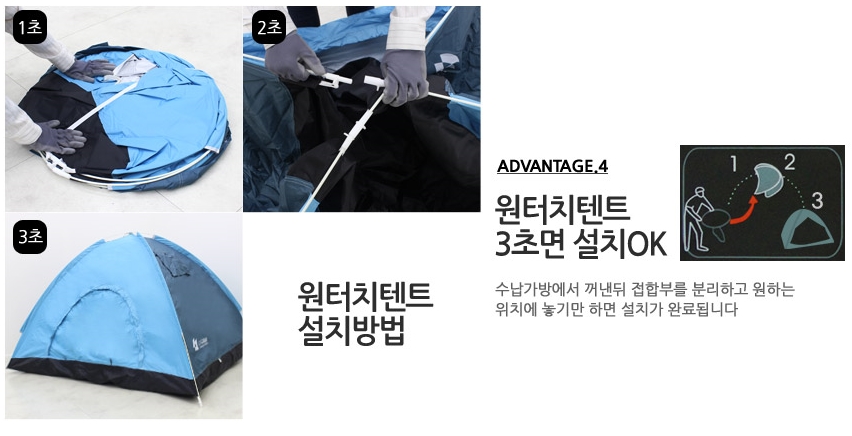 1초

2초

3초

원터치텐트
설치방법

ADVANTAGE.4

원터치텐트
3초면 설치OK

1 2 3

수납가방에서 꺼낸뒤 접합부를 분리하고 원하는 위치에 놓기만 하면 설치가 완료됩니다