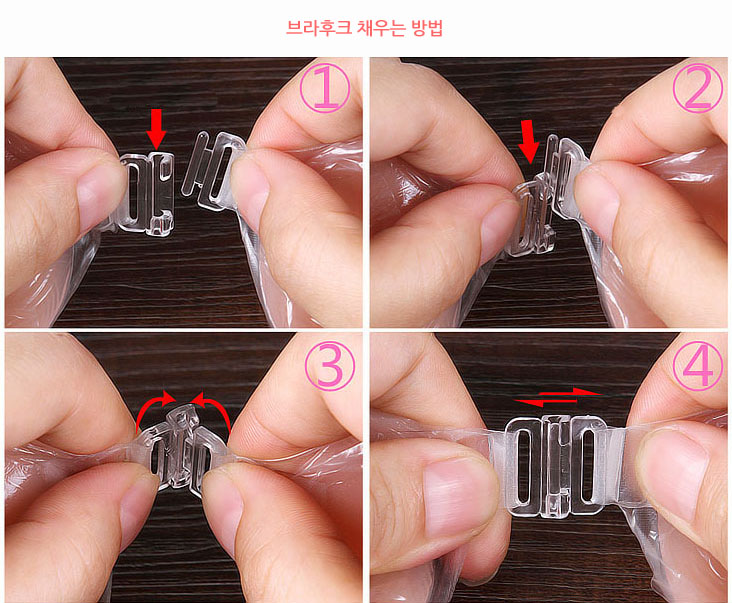 브라후크 채우는 방법

①

②

③

④