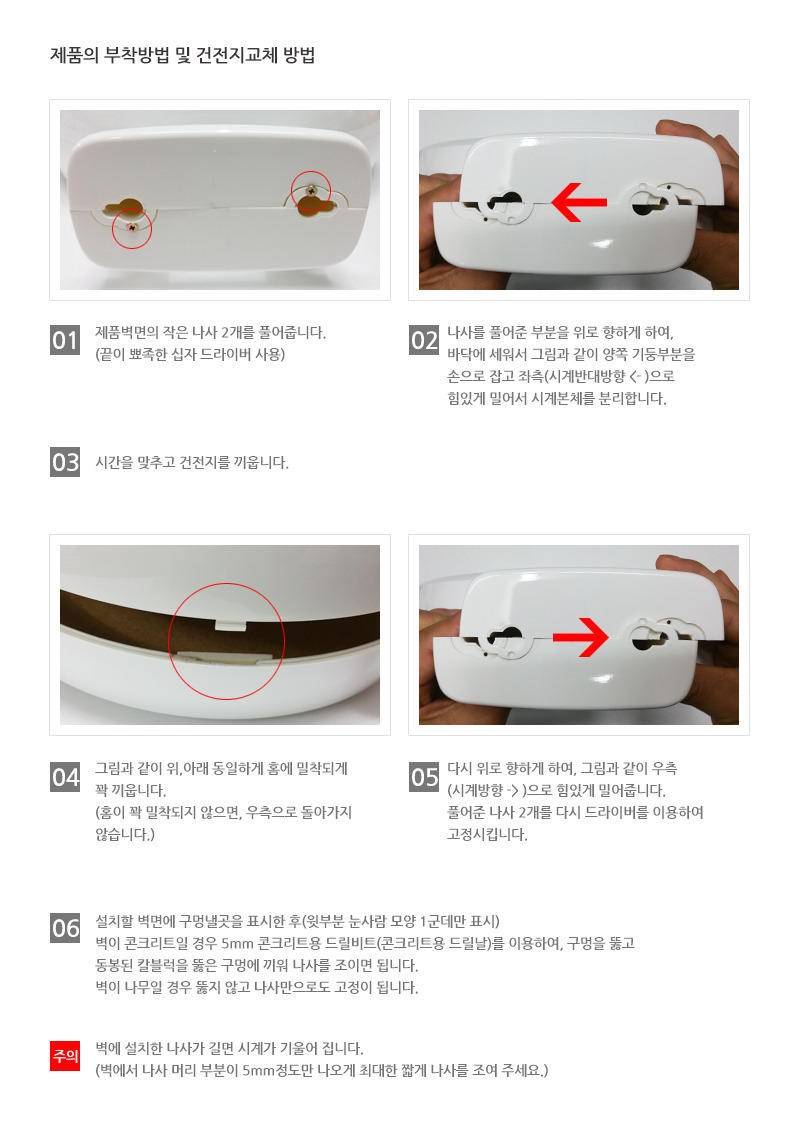 제품의 부착방법 및 건전지교체 방법

01 제품벽면의 작은 나사 2개를 풀어줍니다. (끝이 뾰족한 십자 드라이버 사용)

02 나사를 풀어준 부분을 위로 향하게 하여, 바닥에 세워서 그림과 같이 양쪽 기둥부분을 손으로 잡고 좌측(시계반대방향 <- )으로 힘있게 밀어서 시계본체를 분리합니다.

03 시간을 맞추고 건전지를 끼웁니다.

04 그림과 같이 위,아래 동일하게 홈에 밀착되게 꽉 끼웁니다. (홈이 꽉 밀착되지 않으면, 우측으로 돌아가지 않습니다.)

05 다시 위로 향하게 하여, 그림과 같이 우측 (시계방향 -> )으로 힘있게 밀어줍니다. 풀어준 나사 2개를 다시 드라이버를 이용하여 고정시킵니다.

06 설치할 벽면에 구멍낼곳을 표시한 후(윗부분 눈사람 모양 1군데만 표시)
벽이 콘크리트일 경우 5mm 콘크리트용 드릴비트(콘크리트용 드릴날)를 이용하여, 구멍을 뚫고
동봉된 칼블럭을 뚫은 구멍에 끼워 나사를 조이면 됩니다.
벽이 나무일 경우 뚫지 않고 나사만으로도 고정이 됩니다.

주의 벽에 설치한 나사가 길면 시계가 기울어 집니다.
(벽에서 나사 머리 부분이 5mm정도만 나오게 최대한 짧게 나사를 조여 주세요.)