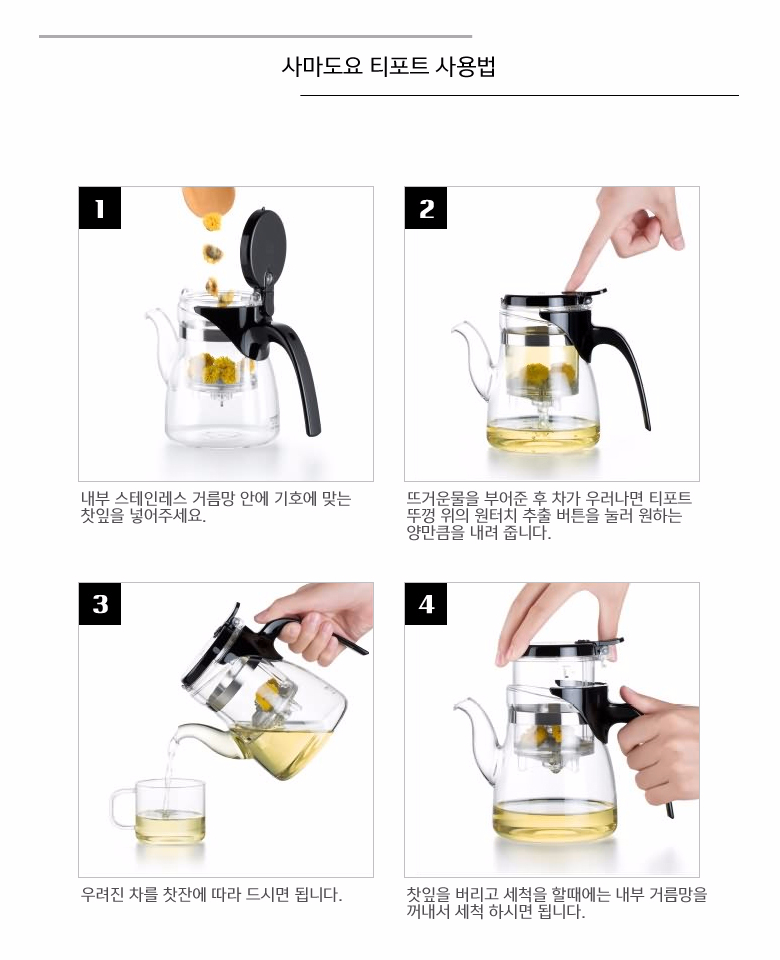 사마도요 티포트 사용법

1

내부 스테인레스 거름망 안에 기호에 맞는 찻잎을 넣어주세요.

2

뜨거운물을 부어준 후 차가 우러나면 티포트 뚜껑 위의 원터치 추출 버튼을 눌러 원하는 양만큼을 내려 줍니다.

3

우려진 차를 찻잔에 따라 드시면 됩니다.

4

찻잎을 버리고 세척을 할때에는 내부 거름망을 꺼내서 세척 하시면 됩니다.