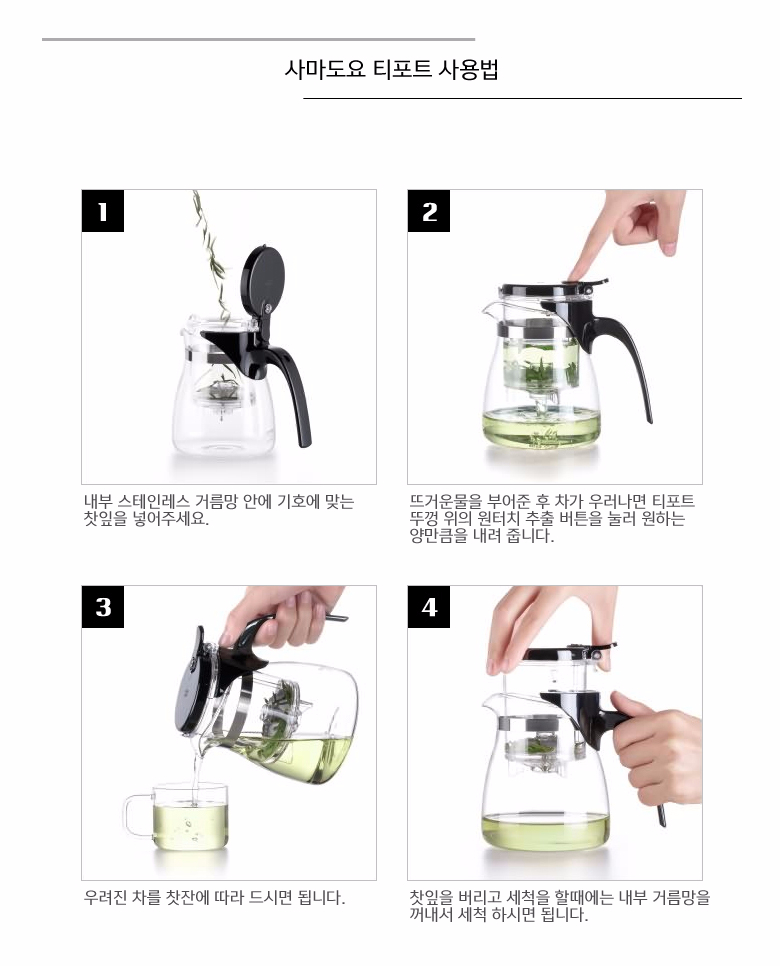 사마도요 티포트 사용법

1

내부 스테인레스 거름망 안에 기호에 맞는 찻잎을 넣어주세요.

2

뜨거운물을 부어준 후 차가 우러나면 티포트 뚜껑 위의 원터치 추출 버튼을 눌러 원하는 양만큼을 내려 줍니다.

3

우려진 차를 찻잔에 따라 드시면 됩니다.

4

찻잎을 버리고 세척을 할때에는 내부 거름망을 꺼내서 세척 하시면 됩니다.