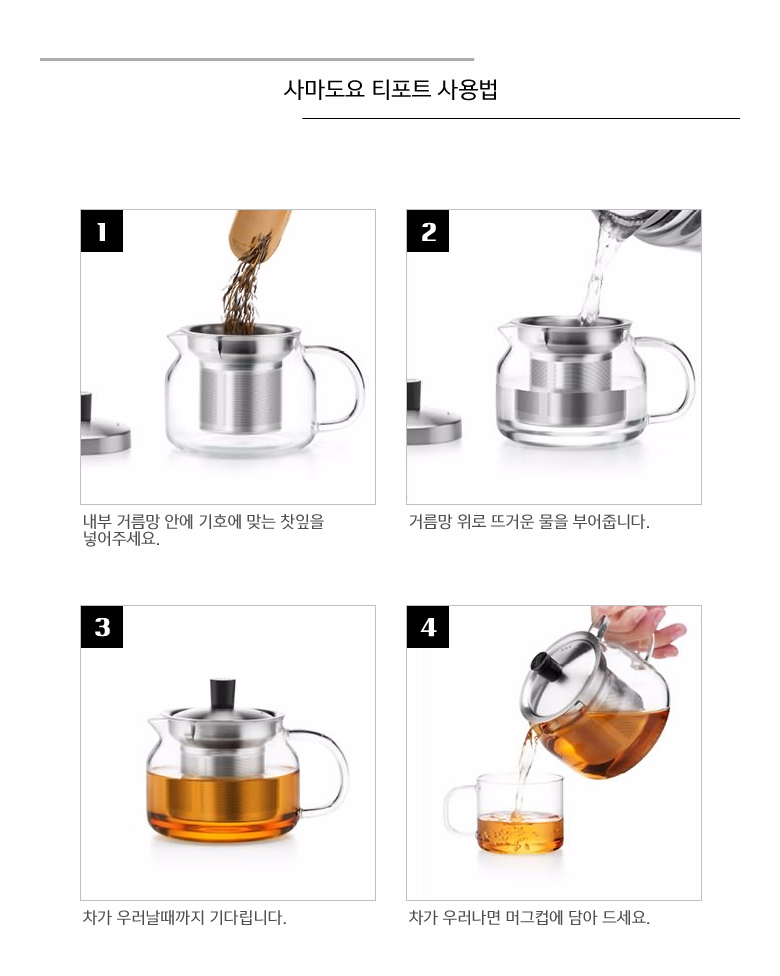 사마도요 티포트 사용법

1

내부 거름망 안에 기호에 맞는 찻잎을 넣어주세요.

2

거름망 위로 뜨거운 물을 부어줍니다.

3

차가 우러날때까지 기다립니다.

4

차가 우러나면 머그컵에 담아 드세요.