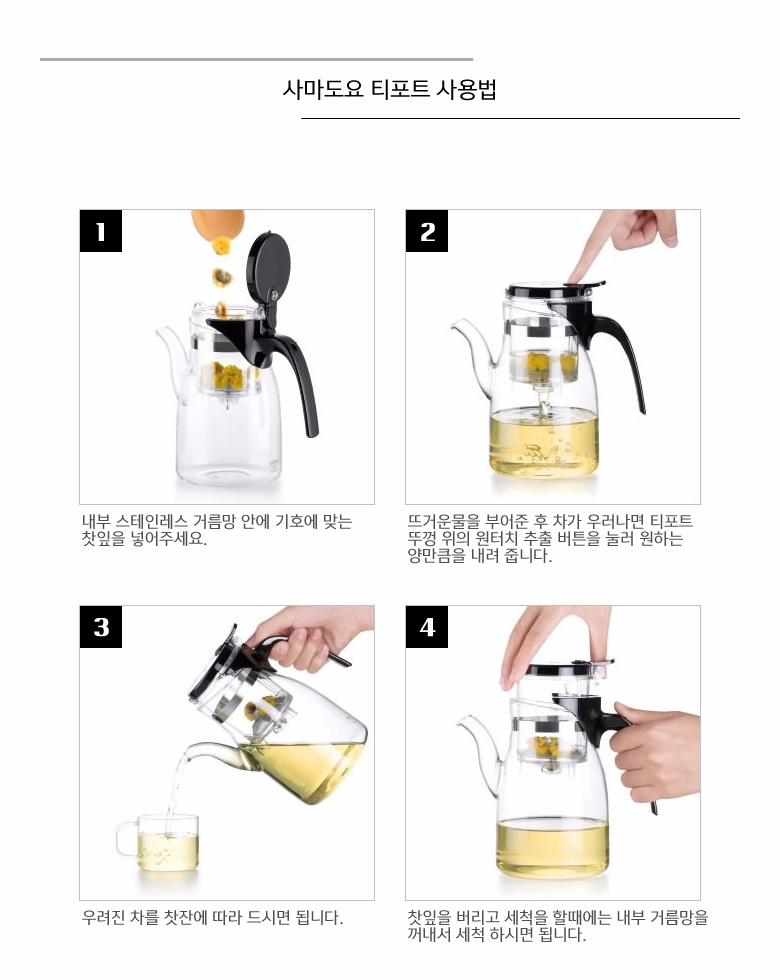 사마도요 티포트 사용법

1

내부 스테인레스 거름망 안에 기호에 맞는 찻잎을 넣어주세요.

2

뜨거운물을 부어준 후 차가 우러나면 티포트 뚜껑 위의 원터치 추출 버튼을 눌러 원하는 양만큼을 내려 줍니다.

3

우려진 차를 찻잔에 따라 드시면 됩니다.

4

찻잎을 버리고 세척을 할때에는 내부 거름망을 꺼내서 세척 하시면 됩니다.