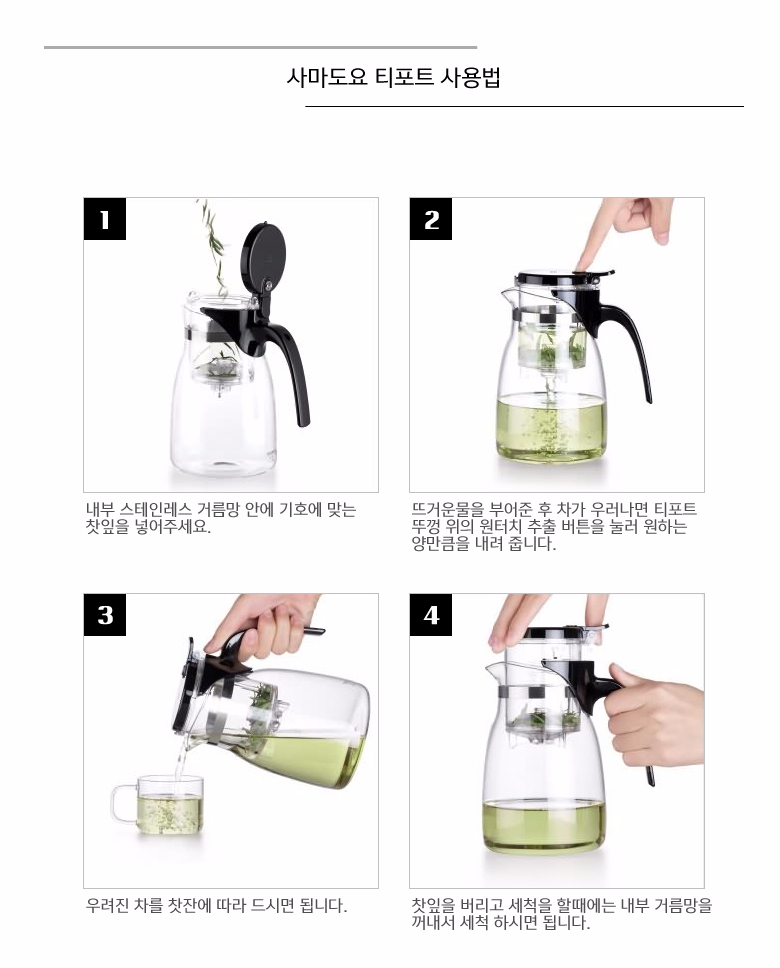 사마도요 티포트 사용법

1

내부 스테인레스 거름망 안에 기호에 맞는 찻잎을 넣어주세요.

2

뜨거운물을 부어준 후 차가 우러나면 티포트 뚜껑 위의 원터치 추출 버튼을 눌러 원하는 양만큼을 내려 줍니다.

3

우려진 차를 찻잔에 따라 드시면 됩니다.

4

찻잎을 버리고 세척을 할때에는 내부 거름망을 꺼내서 세척 하시면 됩니다.