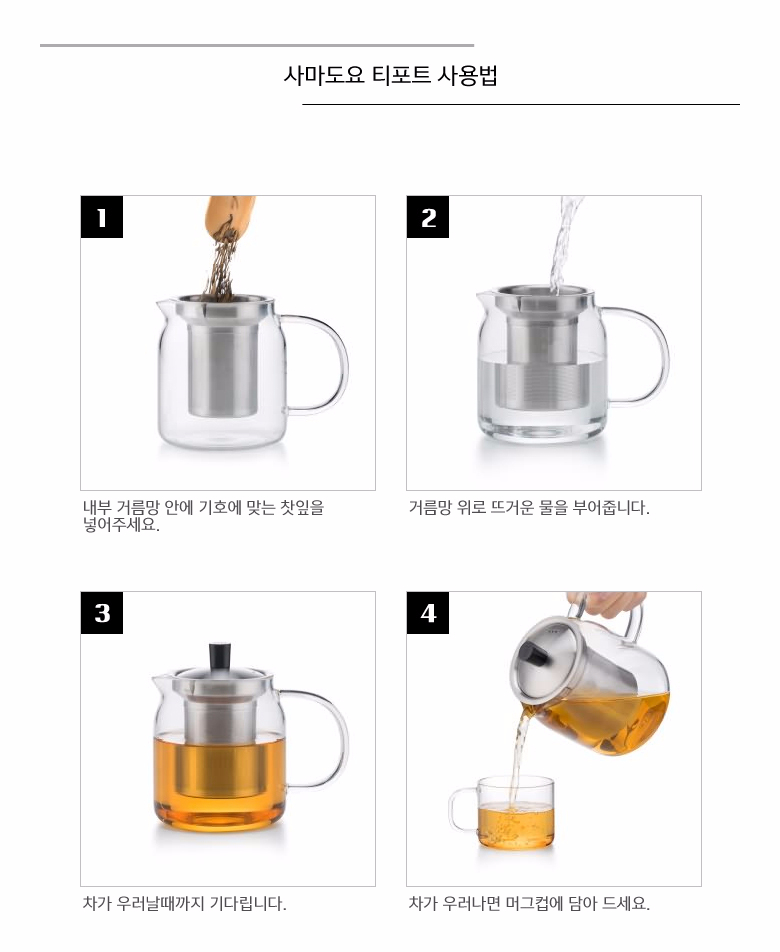 사마도요 티포트 사용법

1

내부 거름망 안에 기호에 맞는 찻잎을 넣어주세요.

2

거름망 위로 뜨거운 물을 부어줍니다.

3

차가 우러날때까지 기다립니다.

4

차가 우러나면 머그컵에 담아 드세요.