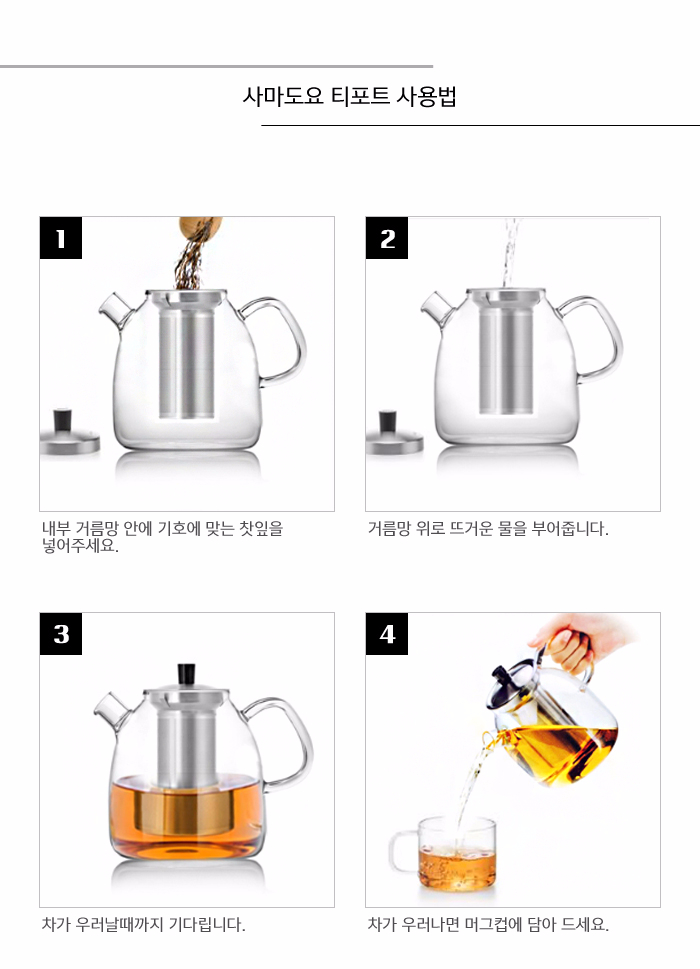 사마도요 티포트 사용법

1

내부 거름망 안에 기호에 맞는 찻잎을 넣어주세요.

2

거름망 위로 뜨거운 물을 부어줍니다.

3

차가 우러날때까지 기다립니다.

4

차가 우러나면 머그컵에 담아 드세요.