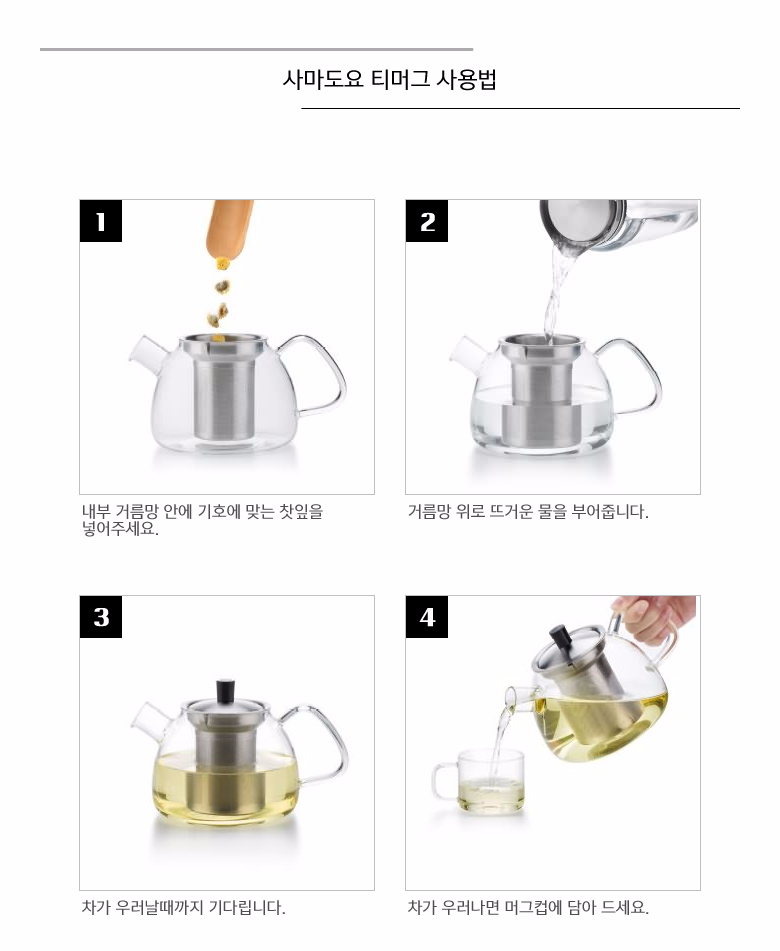 사마도요 티머그 사용법

1

내부 거름망 안에 기호에 맞는 찻잎을 넣어주세요.

2

거름망 위로 뜨거운 물을 부어줍니다.

3

차가 우러날때까지 기다립니다.

4

차가 우러나면 머그컵에 담아 드세요.