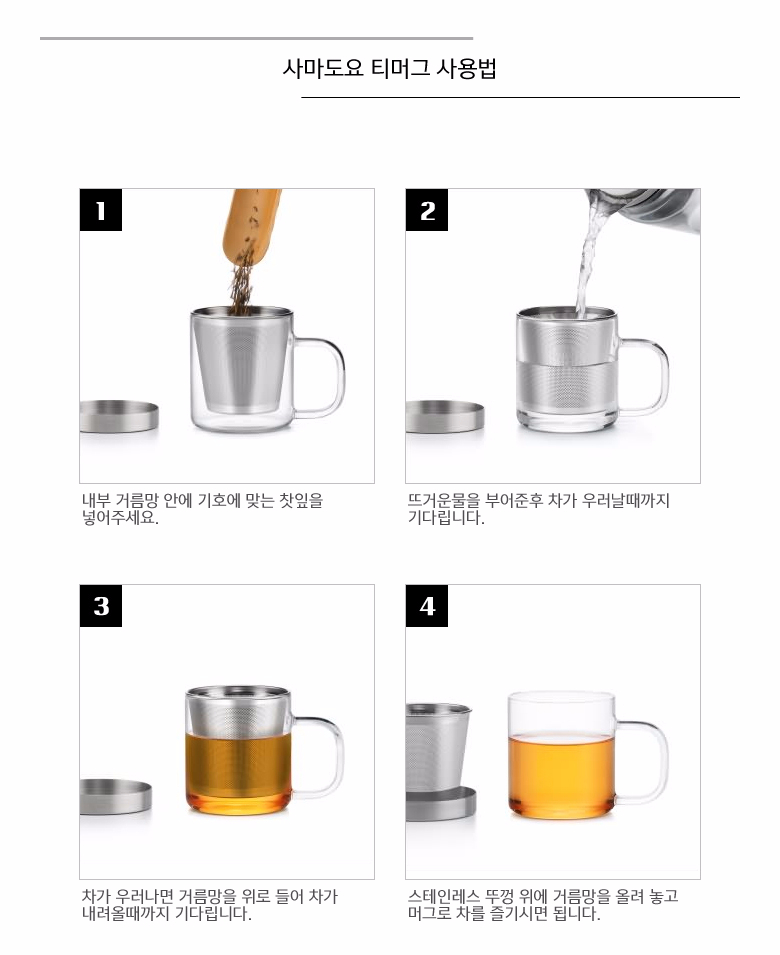 사마도요 티머그 사용법

1

내부 거름망 안에 기호에 맞는 찻잎을 넣어주세요.

2

뜨거운물을 부어준후 차가 우러날때까지 기다립니다.

3

차가 우러나면 거름망을 위로 들어 차가 내려올때까지 기다립니다.

4

스테인레스 뚜껑 위에 거름망을 올려 놓고 머그로 차를 즐기시면 됩니다.