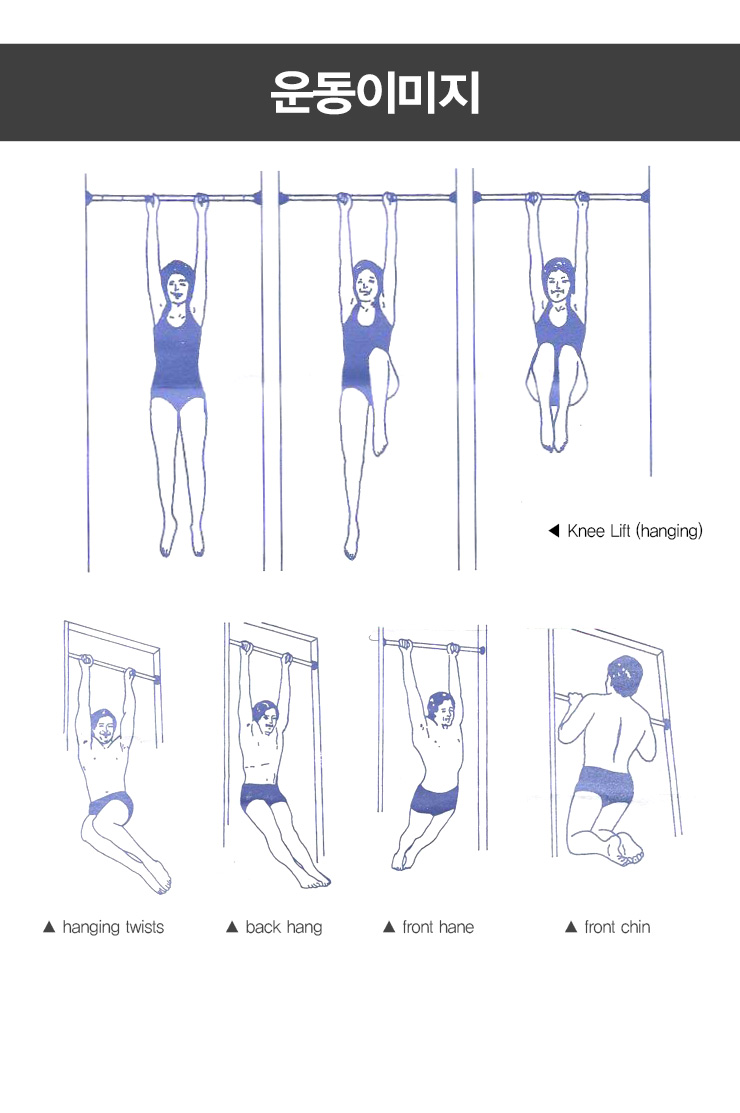 운동이미지

◀ Knee Lift (hanging)

▲ hanging twists

▲ back hang

▲ front hane

▲ front chin