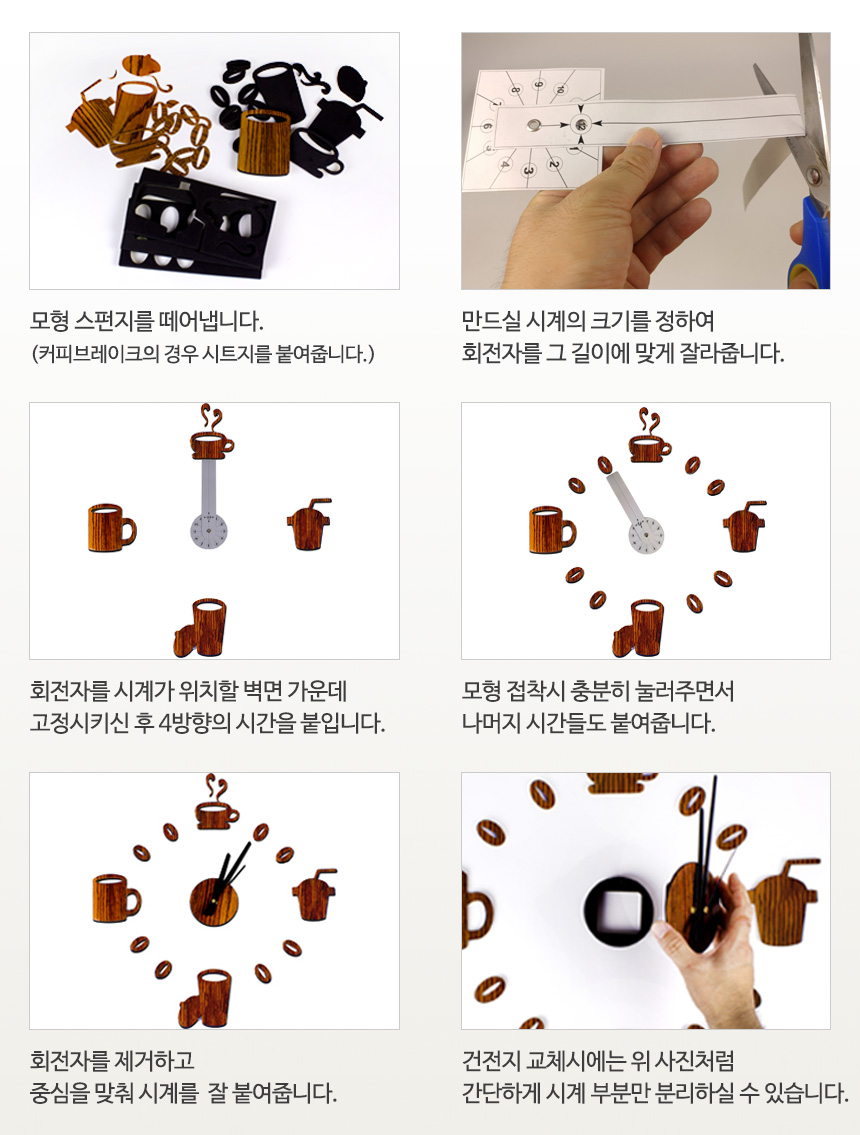 모형 스펀지를 떼어냅니다.
(커피브레이크의 경우 시트지를 붙여줍니다.)

만드실 시계의 크기를 정하여
회전자를 그 길이에 맞게 잘라줍니다.

회전자를 시계가 위치할 벽면 가운데
고정시키신 후 4방향의 시간을 붙입니다.

모형 접착시 충분히 눌러주면서
나머지 시간들도 붙여줍니다.

회전자를 제거하고
중심을 맞춰 시계를 잘 붙여줍니다.

건전지 교체시에는 위 사진처럼
간단하게 시계 부분만 분리하실 수 있습니다.