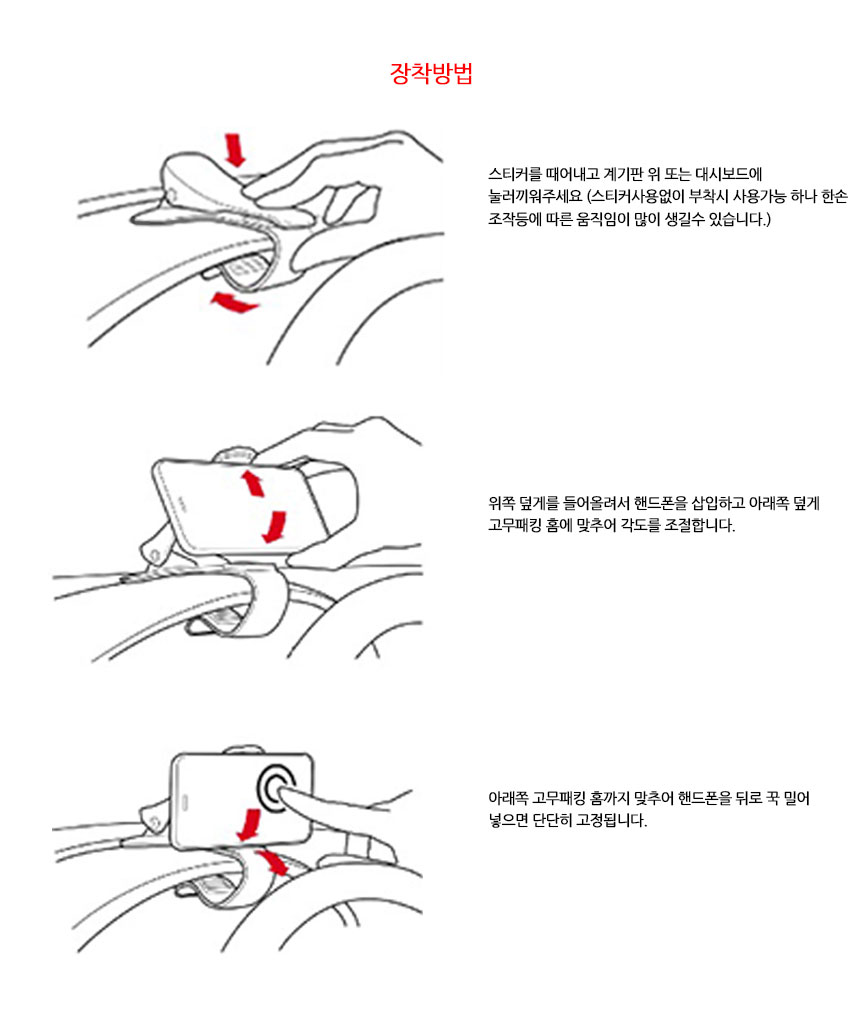 장착방법

스티커를 떼어내고 계기판 위 또는 대시보드에 눌러끼워주세요 (스티커사용없이 부착시 사용가능 하나 한손 조작등에 따른 움직임이 많이 생길수 있습니다.)

위쪽 덮게를 들어올려서 핸드폰을 삽입하고 아래쪽 덮게 고무패킹 홈에 맞추어 각도를 조절합니다.

아래쪽 고무패킹 홈까지 맞추어 핸드폰을 뒤로 꾹 밀어 넣으면 단단히 고정됩니다.