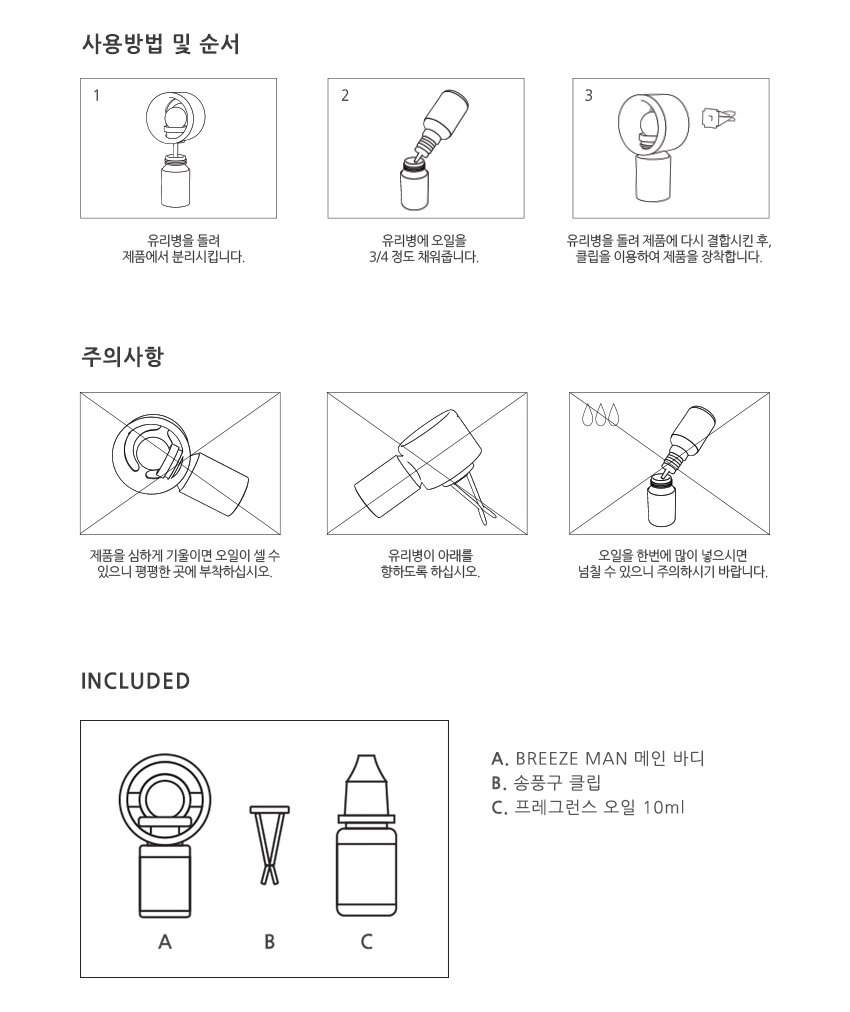 사용방법 및 순서

1

유리병을 돌려
제품에서 분리시킵니다.

2

유리병에 오일을
3/4 정도 채워줍니다.

3

유리병을 돌려 제품에 다시 결합시킨 후,
클립을 이용하여 제품을 장착합니다.

주의사항

제품을 심하게 기울이면 오일이 셀 수
있으니 평평한 곳에 부착하십시오.

유리병이 아래를
향하도록 하십시오.

오일을 한번에 많이 넣으시면
넘칠 수 있으니 주의하시기 바랍니다.

INCLUDED

A B C

A. BREEZE MAN 메인 바디
B. 송풍구 클립
C. 프레그런스 오일 10ml