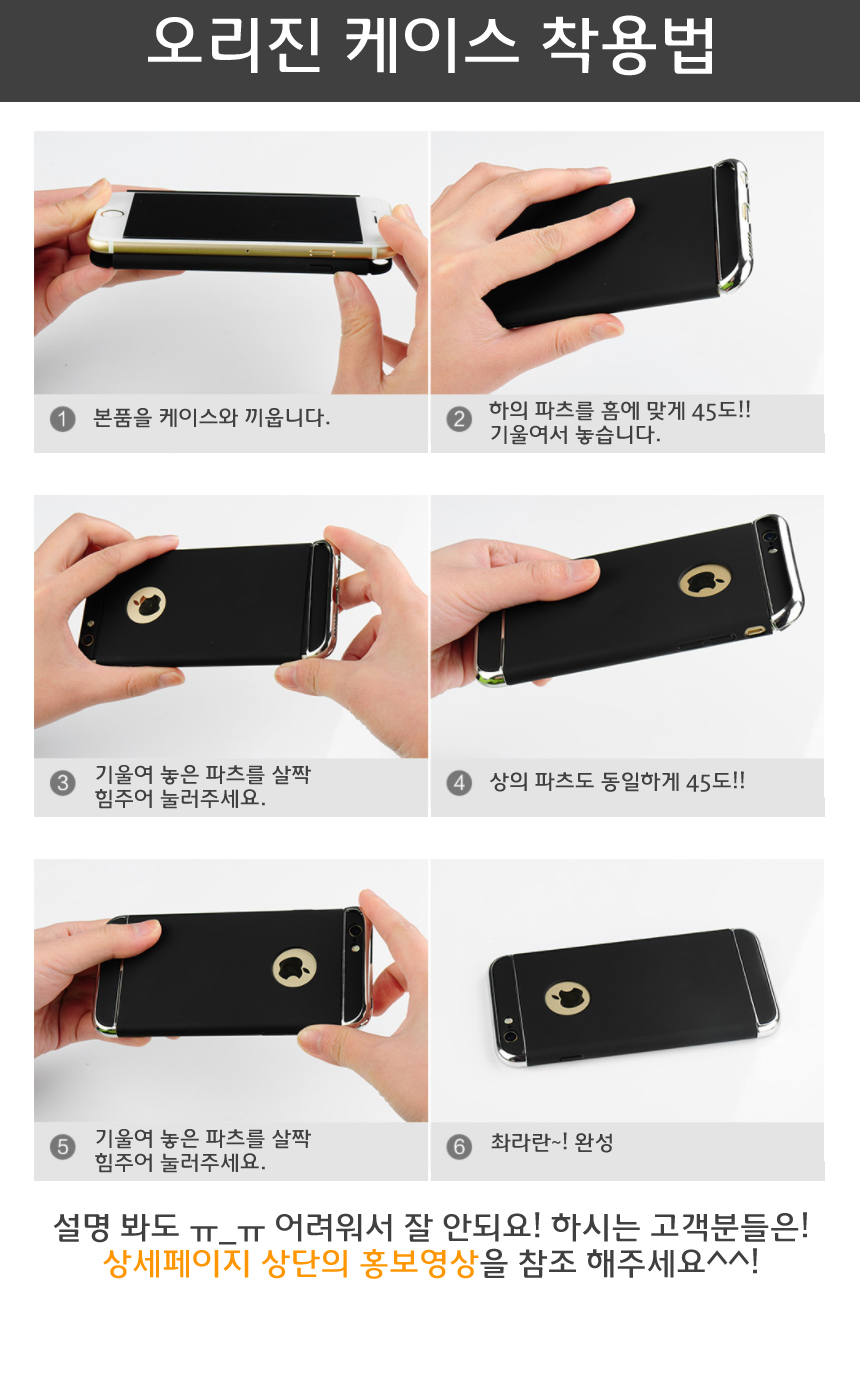 오리진 케이스 착용법

1 본품을 케이스와 끼웁니다.

2 하의 파츠를 홈에 맞게 45도!! 기울여서 놓습니다.

3 기울여 놓은 파츠를 살짝 힘주어 눌러주세요.

4 상의 파츠도 동일하게 45도!!

5 기울여 놓은 파츠를 살짝 힘주어 눌러주세요.

6 촤라란~! 완성

설명 봐도 ㅠ_ㅠ 어려워서 잘 안되요! 하시는 고객분들은!
상세페이지 상단의 홍보영상을 참조 해주세요^^!