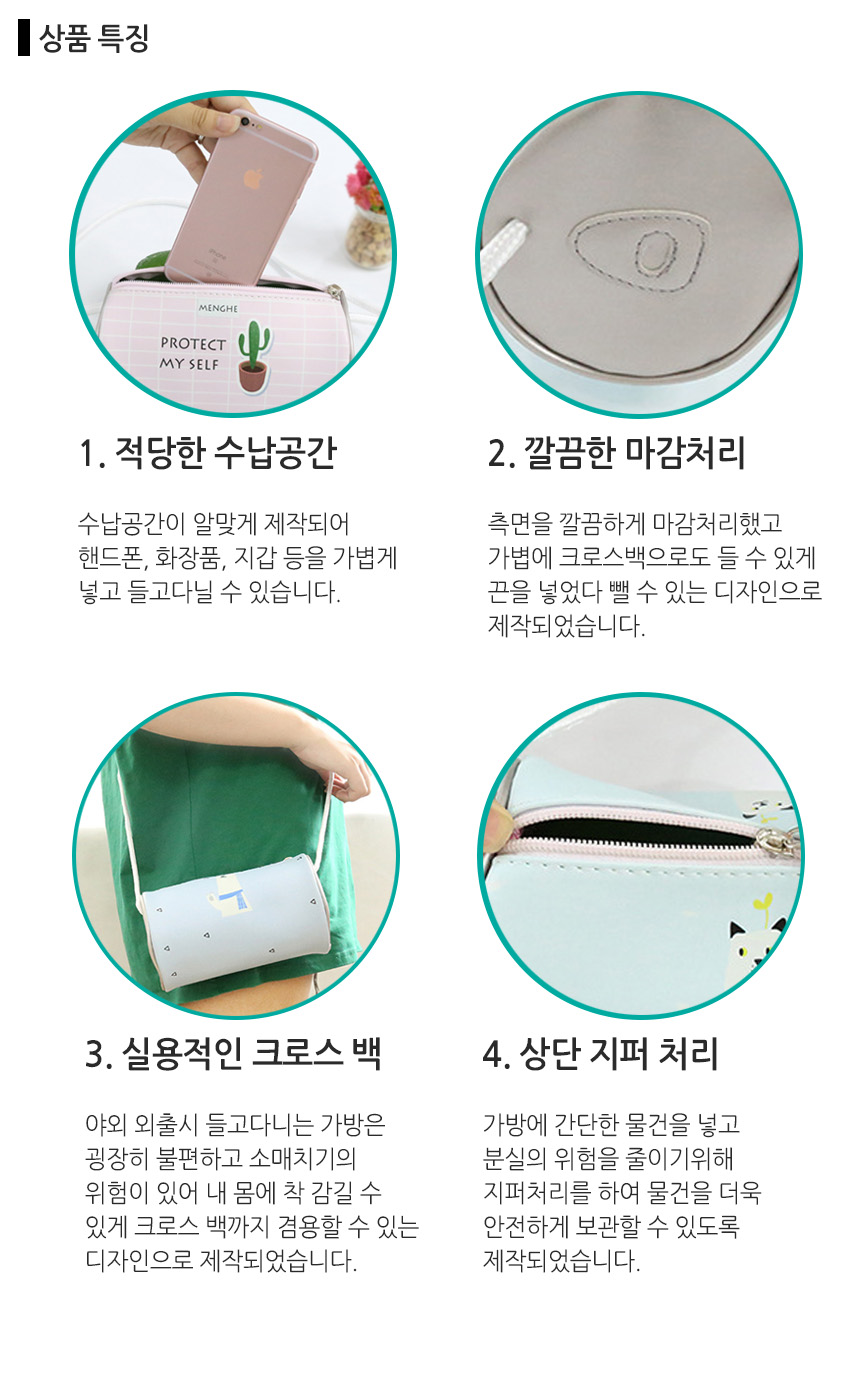 상품 특징

MENGHE
PROTECT MY SELF

1. 적당한 수납공간

수납공간이 알맞게 제작되어 핸드폰, 화장품, 지갑 등을 가볍게 넣고 들고다닐 수 있습니다.

2. 깔끔한 마감처리

측면을 깔끔하게 마감처리했고 가볍에 크로스백으로도 들 수 있게 끈을 넣었다 뺄 수 있는 디자인으로 제작되었습니다.

3. 실용적인 크로스 백

야외 외출시 들고다니는 가방은 굉장히 불편하고 소매치기의 위험이 있어 내 몸에 착 감길 수 있게 크로스 백까지 겸용할 수 있는 디자인으로 제작되었습니다.

4. 상단 지퍼 처리

가방에 간단한 물건을 넣고 분실의 위험을 줄이기위해 지퍼처리를 하여 물건을 더욱 안전하게 보관할 수 있도록 제작되었습니다.