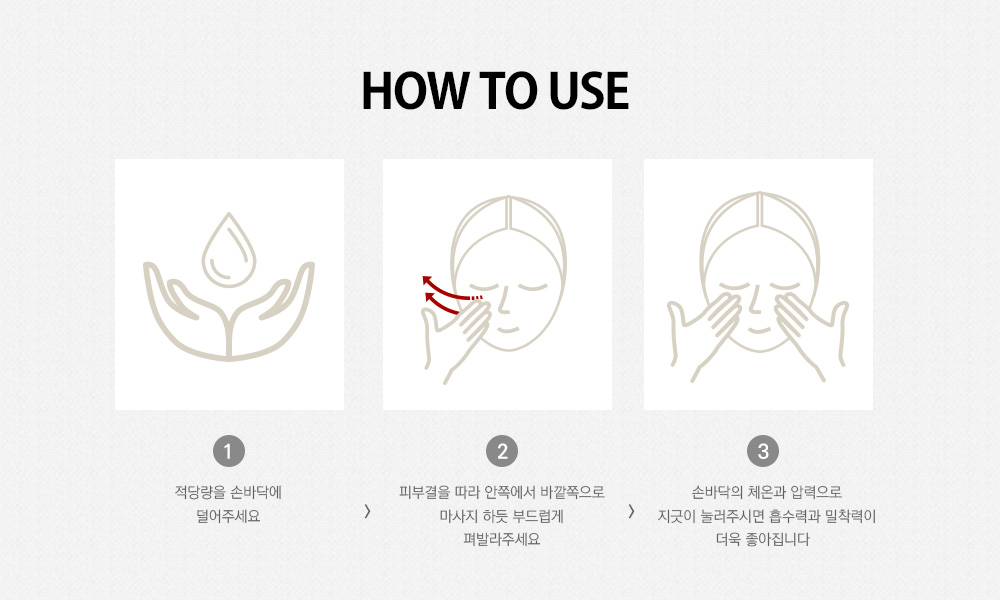 HOW TO USE

1

적당량을 손바닥에
덜어주세요

〉

2

피부결을 따라 안쪽에서 바깥쪽으로
마사지 하듯 부드럽게
펴발라주세요

〉

3

손바닥의 체온과 압력으로
지긋이 눌러주시면 흡수력과 밀착력이
더욱 좋아집니다