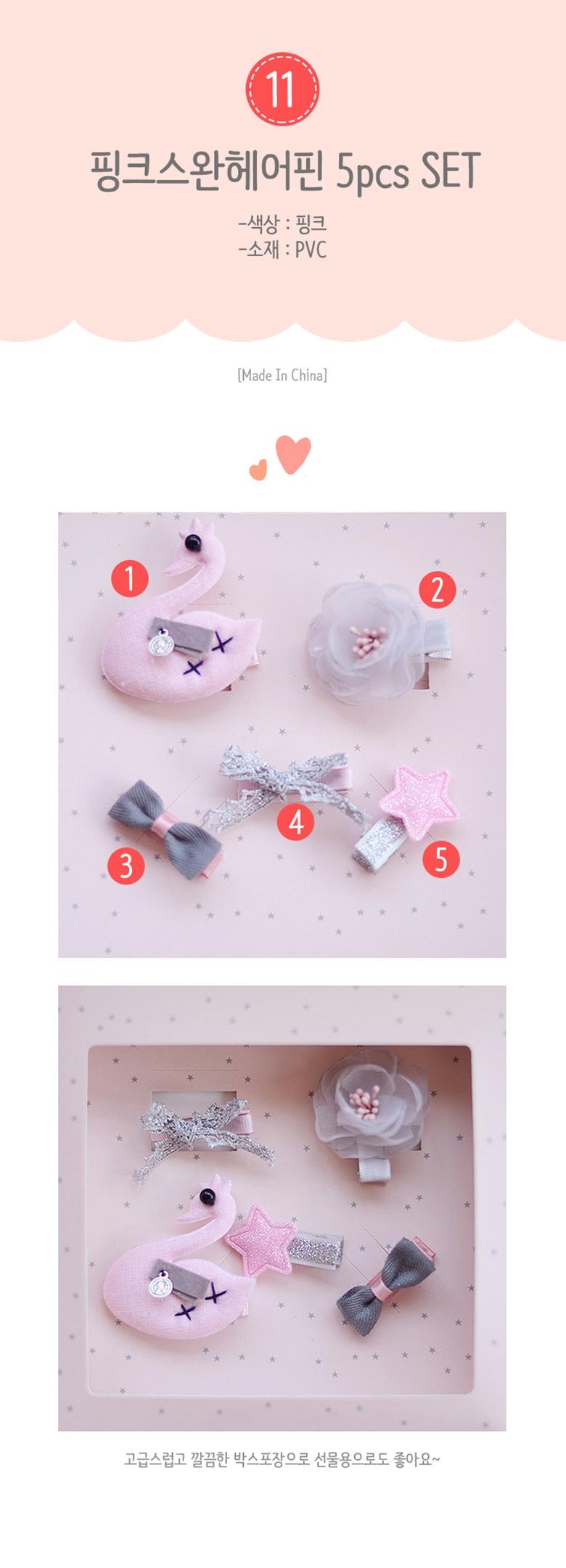 11

핑크스완헤어핀 5pcs SET

-색상 : 핑크
-소재 : PVC

[Made In China]

1

2

3

4

5

고급스럽고 깔끔한 박스포장으로 선물용으로도 좋아요~