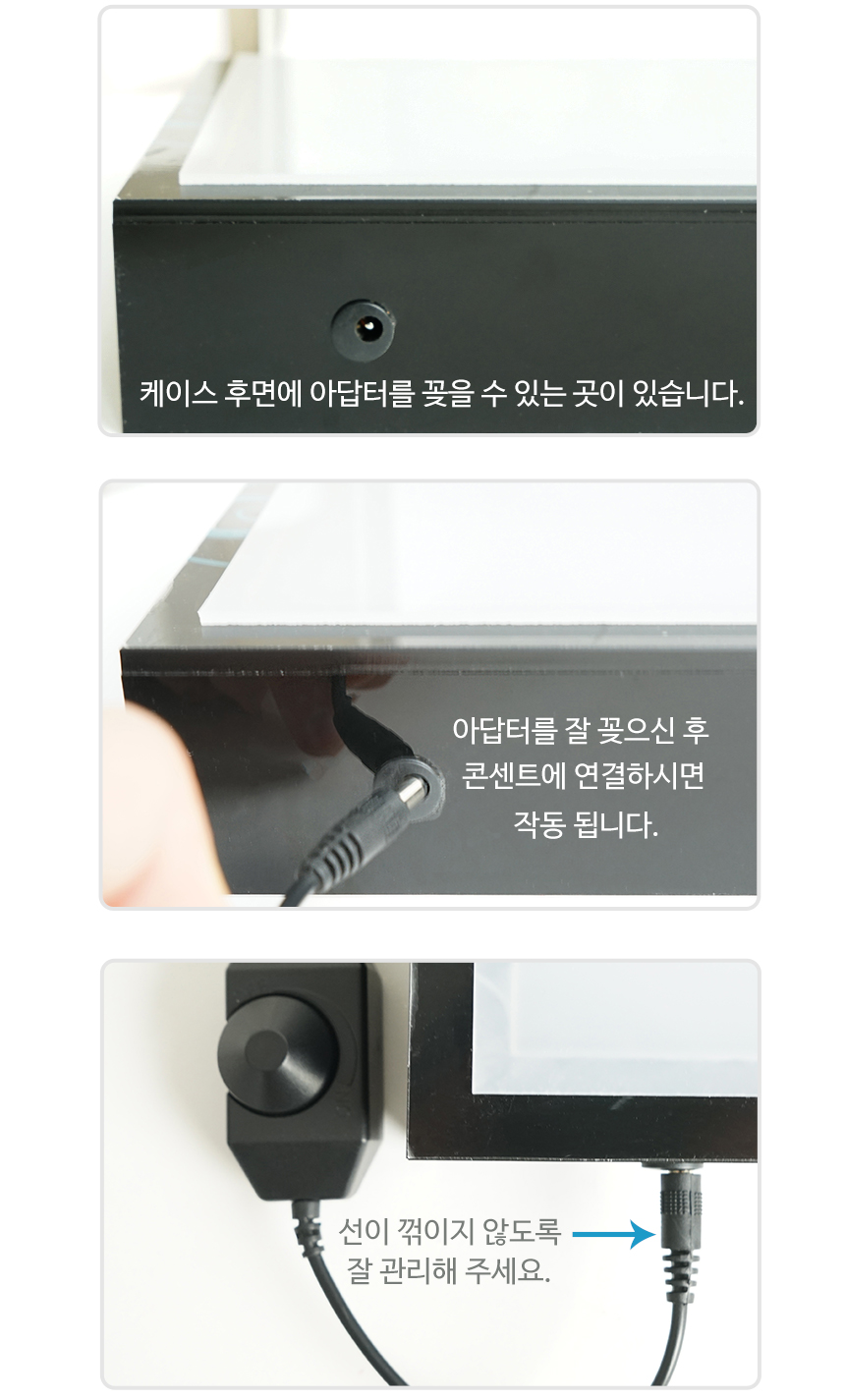 케이스 후면에 아답터를 꽂을 수 있는 곳이 있습니다.

아답터를 잘 꽂으신 후
콘센트에 연결하시면
작동 됩니다.

선이 꺾이지 않도록
잘 관리해 주세요.