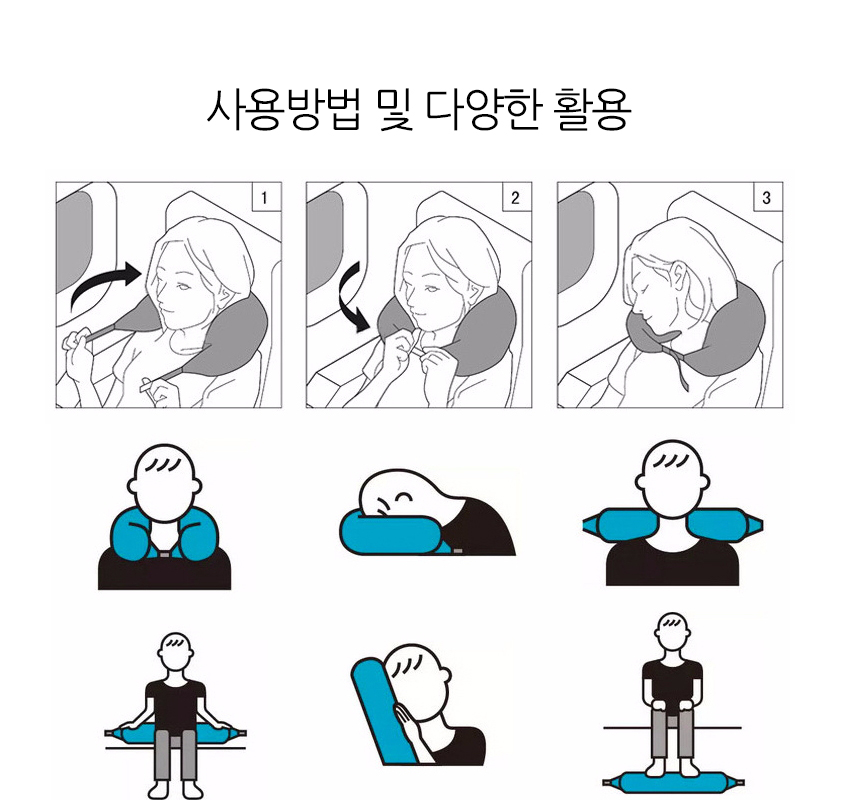 사용방법 및 다양한 활용

1

2

3