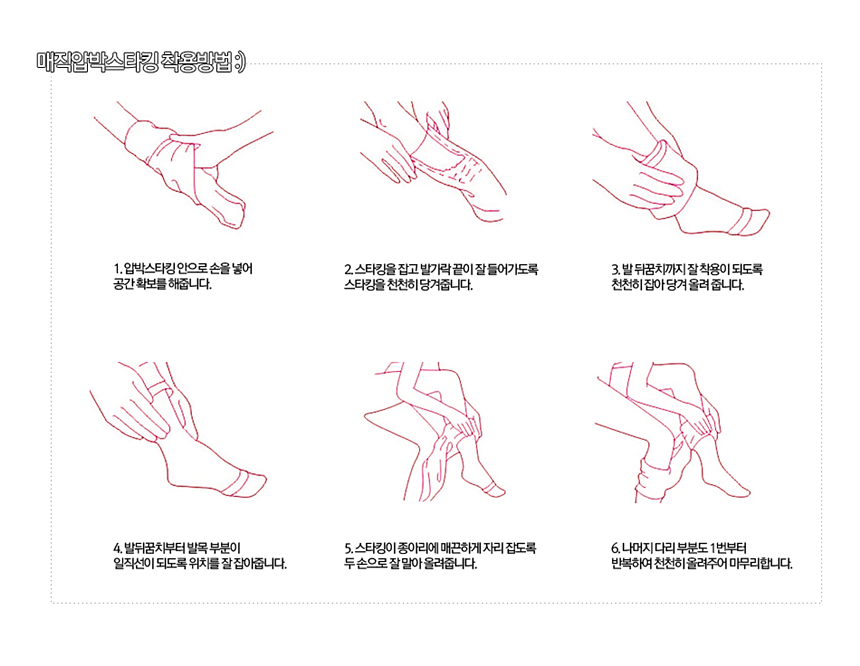 매직압박스타킹 착용방법 :)

1. 압박스타킹 안으로 손을 넣어 공간 확보를 해줍니다.

2. 스타킹을 잡고 발가락 끝이 잘 들어가도록 스타킹을 천천히 당겨줍니다.

3. 발 뒤꿈치까지 잘 착용이 되도록 천천히 잡아 당겨 올려 줍니다.

4. 발뒤꿈치부터 발목 부분이 일직선이 되도록 위치를 잘 잡아줍니다.

5. 스타킹이 종아리에 매끈하게 자리 잡도록 두 손으로 잘 말아 올려줍니다.

6. 나머지 다리 부분도 1번부터 반복하여 천천히 올려주어 마무리합니다.