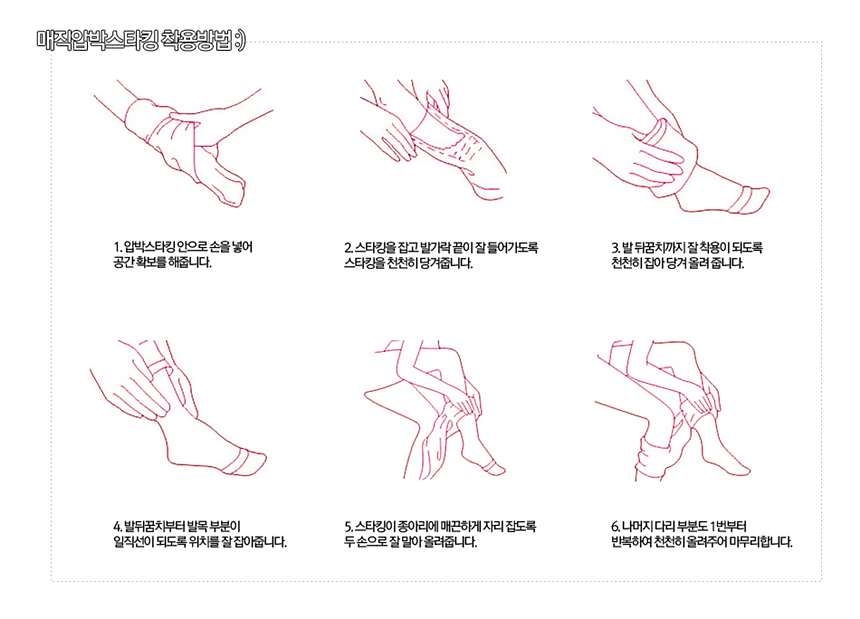 매직압박스타킹 착용방법 :)

1. 압박스타킹 안으로 손을 넣어 공간 확보를 해줍니다.

2. 스타킹을 잡고 발가락 끝이 잘 들어가도록 스타킹을 천천히 당겨줍니다.

3. 발 뒤꿈치까지 잘 착용이 되도록 천천히 잡아 당겨 올려 줍니다.

4. 발뒤꿈치부터 발목 부분이 일직선이 되도록 위치를 잘 잡아줍니다.

5. 스타킹이 종아리에 매끈하게 자리 잡도록 두 손으로 잘 말아 올려줍니다.

6. 나머지 다리 부분도 1번부터 반복하여 천천히 올려주어 마무리합니다.