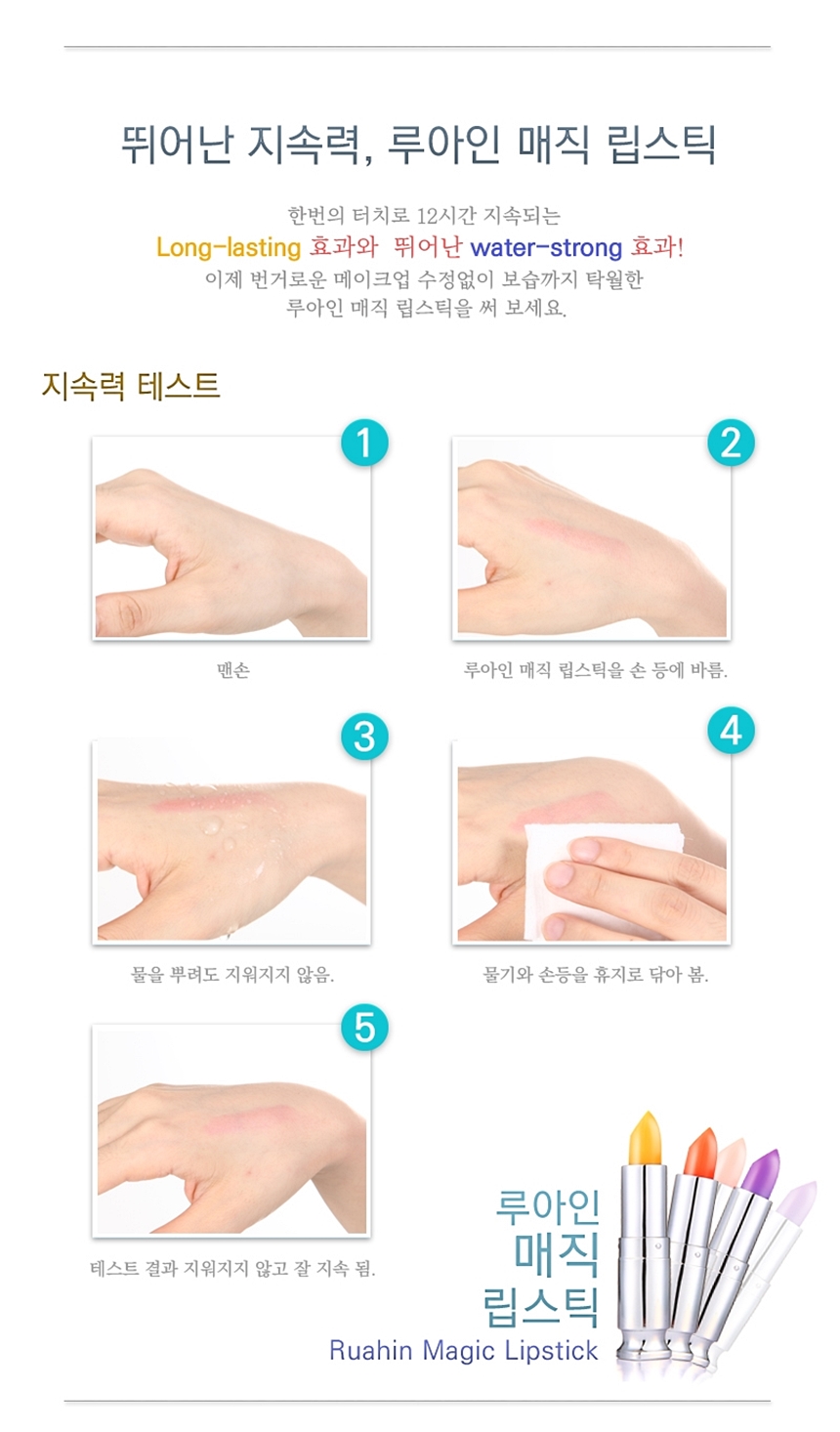 뛰어난 지속력, 루아인 매직 립스틱

한번의 터치로 12시간 지속되는
Long-lasting 효과와 뛰어난 water-strong 효과!
이제 번거로운 메이크업 수정없이 보습까지 탁월한
루아인 매직 립스틱을 써 보세요.

지속력 테스트

1

맨손

2

루아인 매직 립스틱을 손 등에 바름.

3

물을 뿌려도 지워지지 않음.

4

물기와 손등을 휴지로 닦아 봄.

5

테스트 결과 지워지지 않고 잘 지속 됨.

루아인
매직
립스틱
Ruahin Magic Lipstick