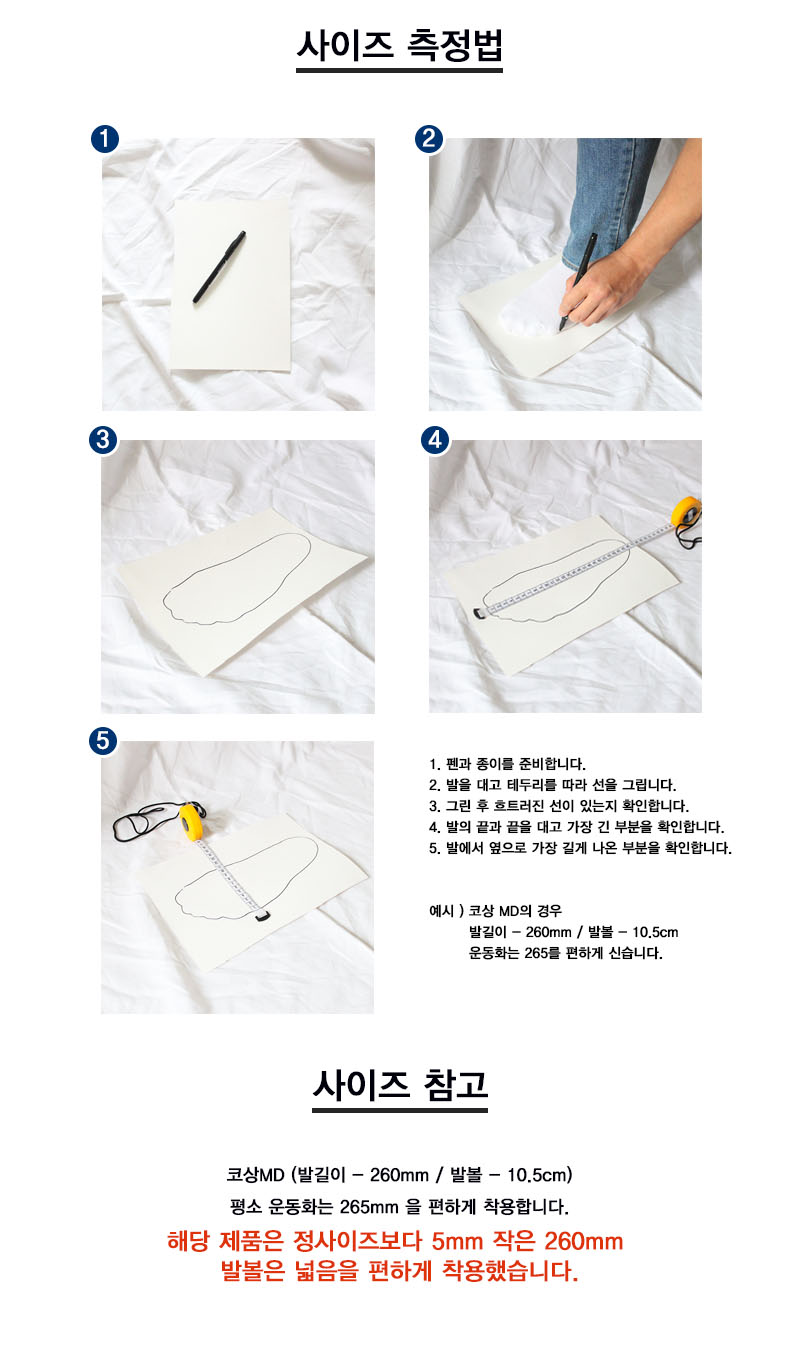 사이즈 측정법

1

2

3

4

5

1. 펜과 종이를 준비합니다.
2. 발을 대고 테두리를 따라 선을 그립니다.
3. 그린 후 흐트러진 선이 있는지 확인합니다.
4. 발의 끝과 끝을 대고 가장 긴 부분을 확인합니다.
5. 발에서 옆으로 가장 길게 나온 부분을 확인합니다.

예시 ) 코상 MD의 경우
발길이 - 260mm / 발볼 - 10.5cm
운동화는 265를 편하게 신습니다.

사이즈 참고

코상MD (발길이 - 260mm / 발볼 - 10.5cm)
평소 운동화는 265mm 을 편하게 착용합니다.
해당 제품은 정사이즈보다 5mm 작은 260mm
발볼은 넓음을 편하게 착용했습니다.