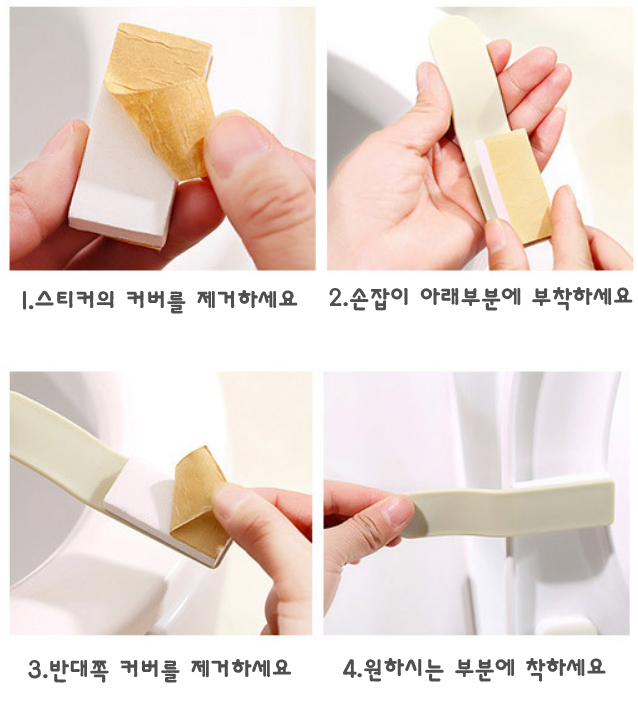 1.스티커의 커버를 제거하세요

2.손잡이 아래부분에 부착하세요

3.반대쪽 커버를 제거하세요

4.원하시는 부분에 착하세요