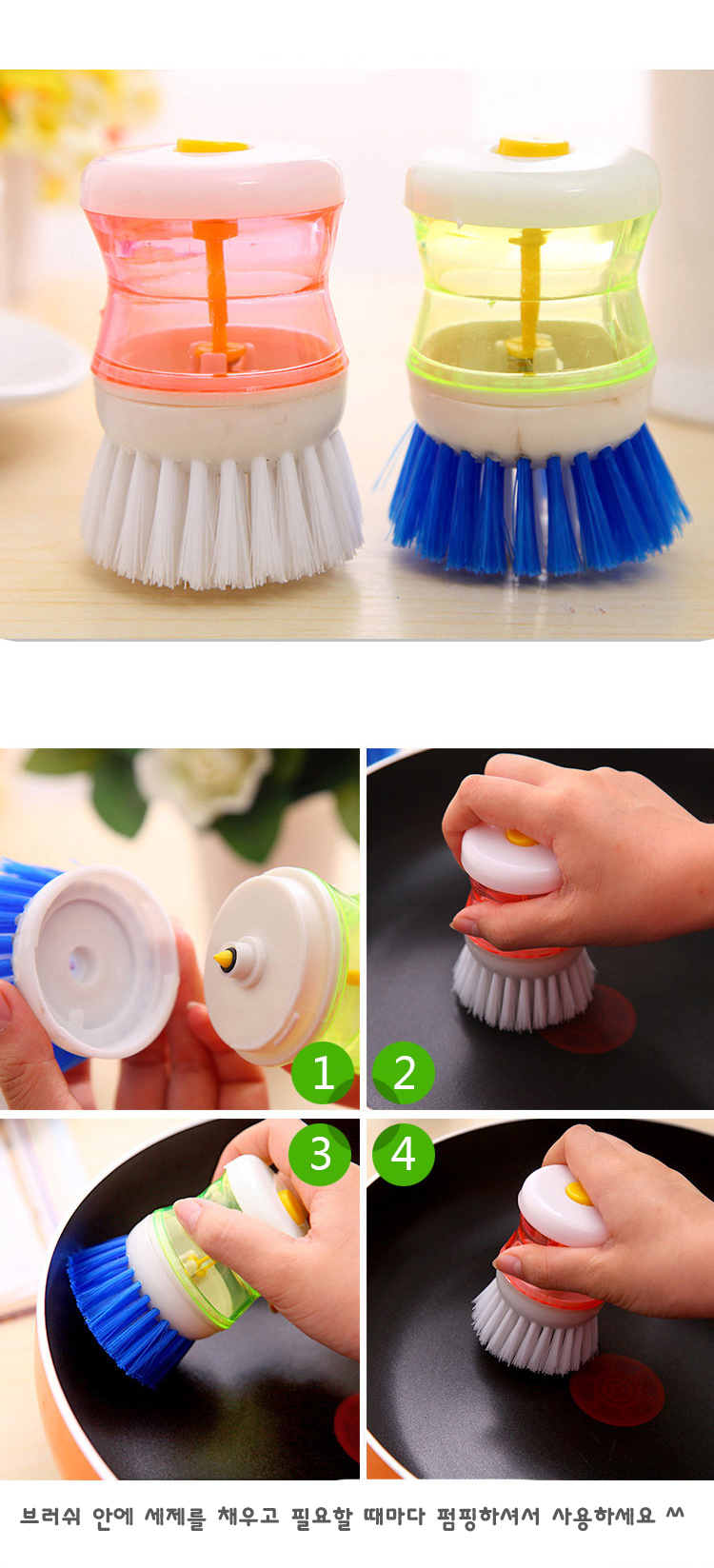 1
2
3
4

브러쉬 안에 세제를 채우고 필요할 때마다 펌핑하셔서 사용하세요 ^^